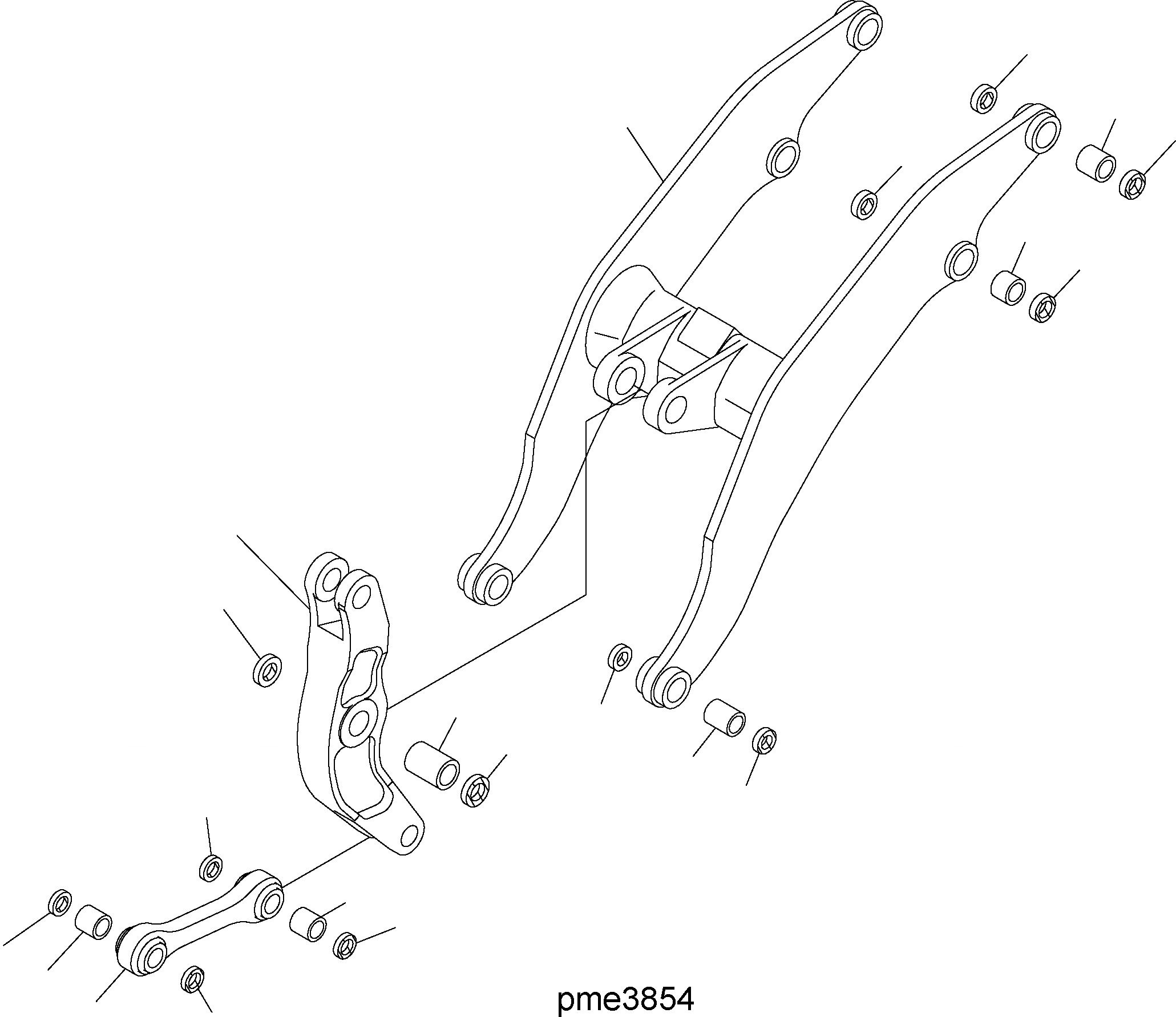 pme3854