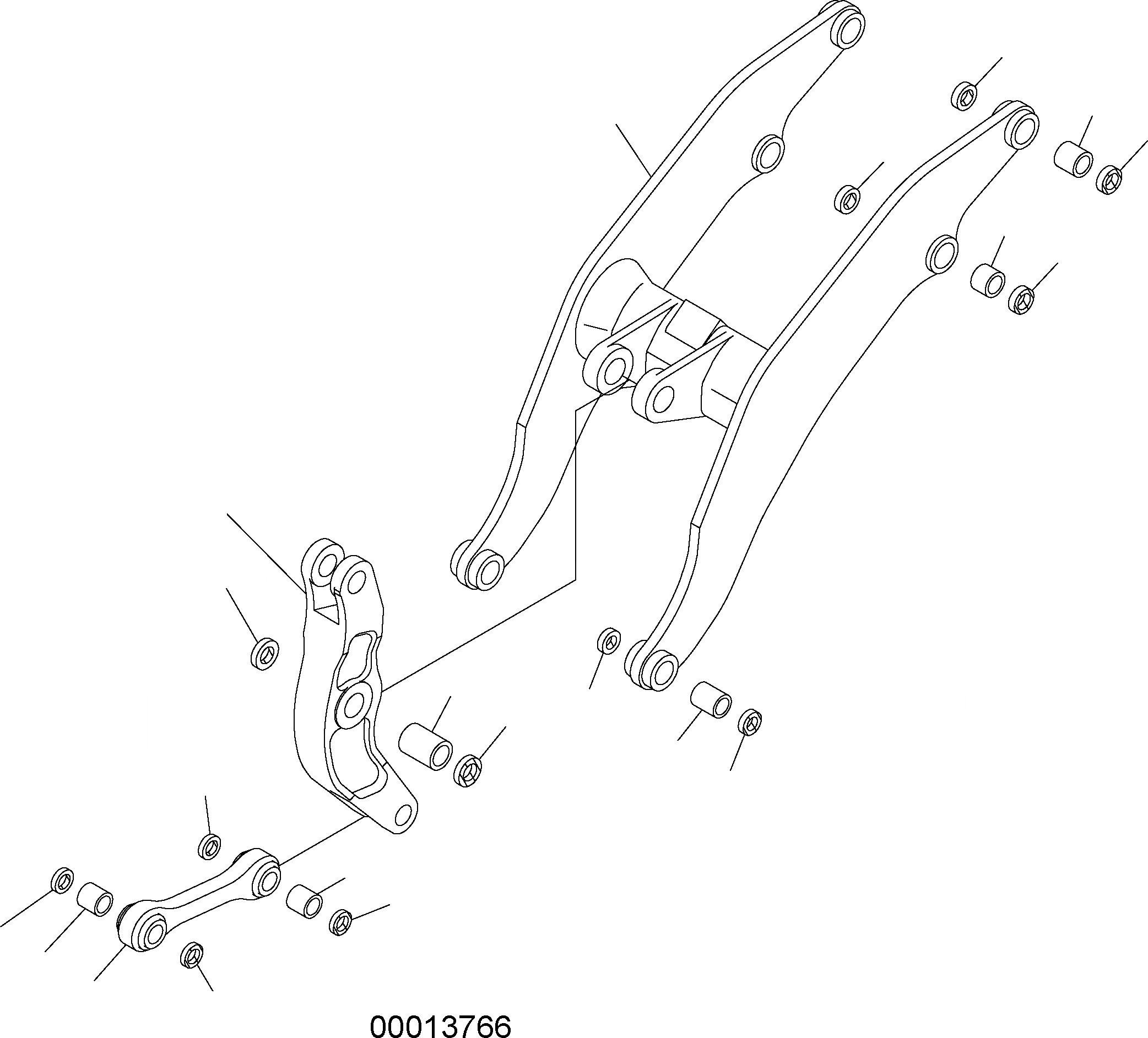 00013766