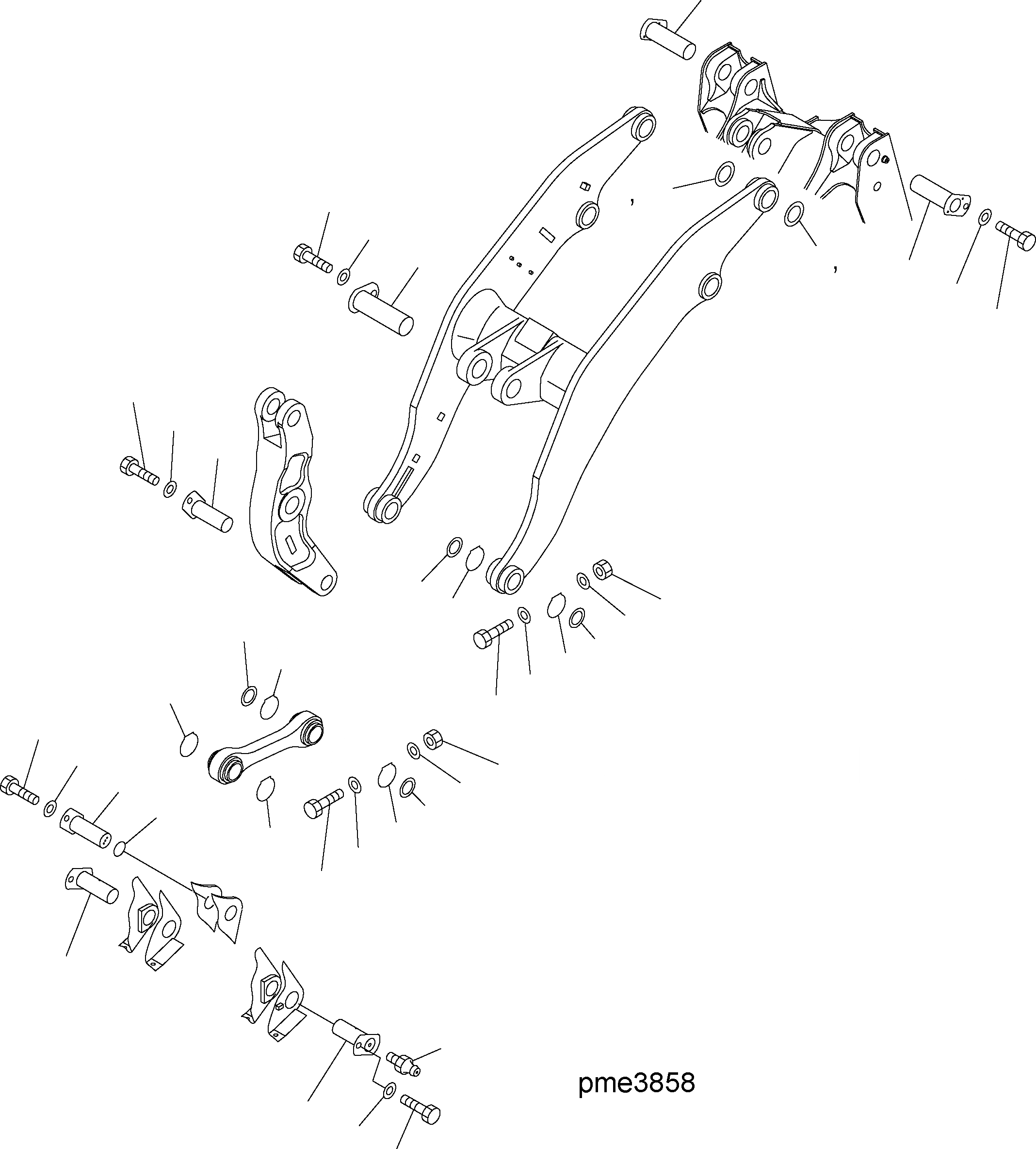 pme3858