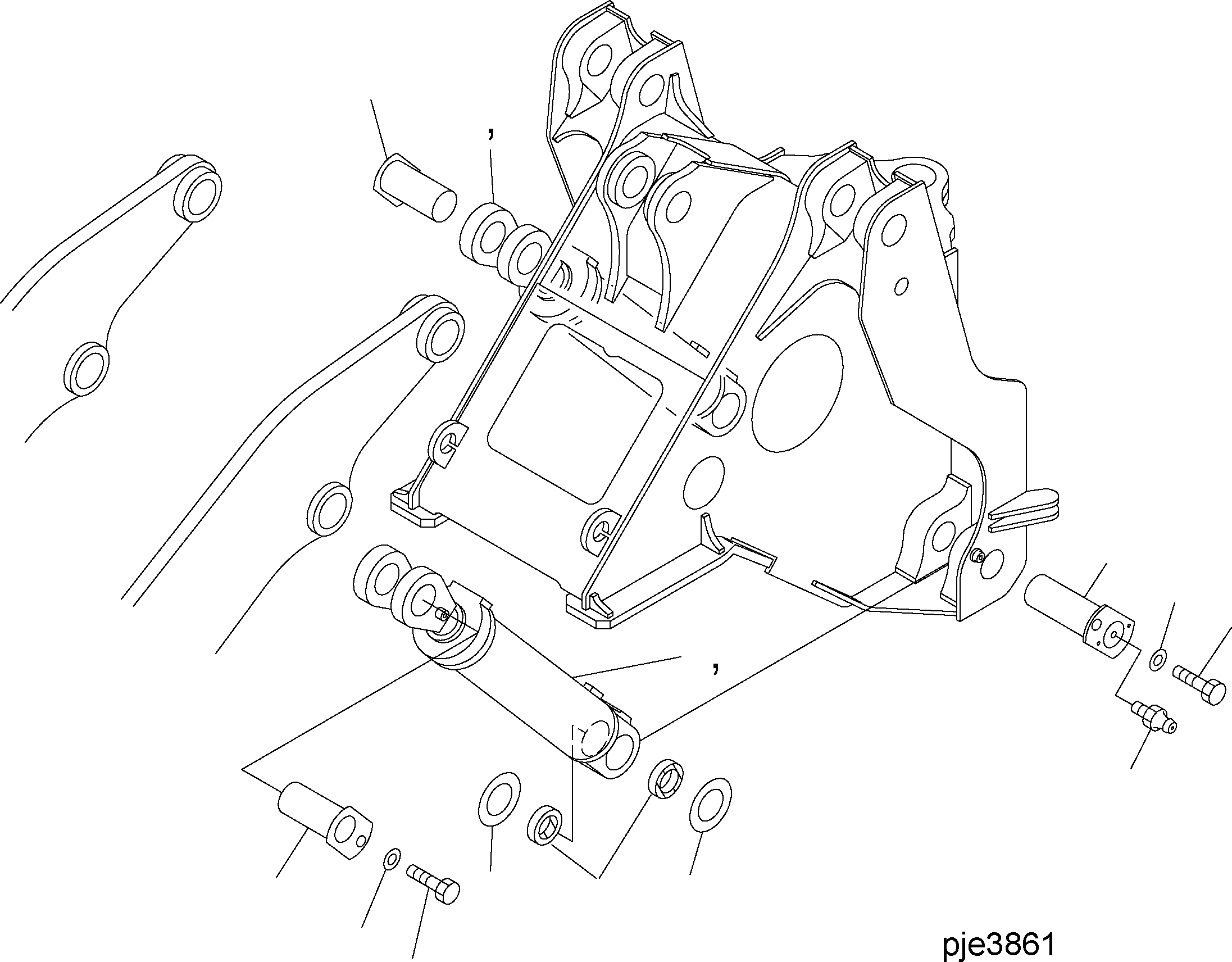 ,

,

pje3861