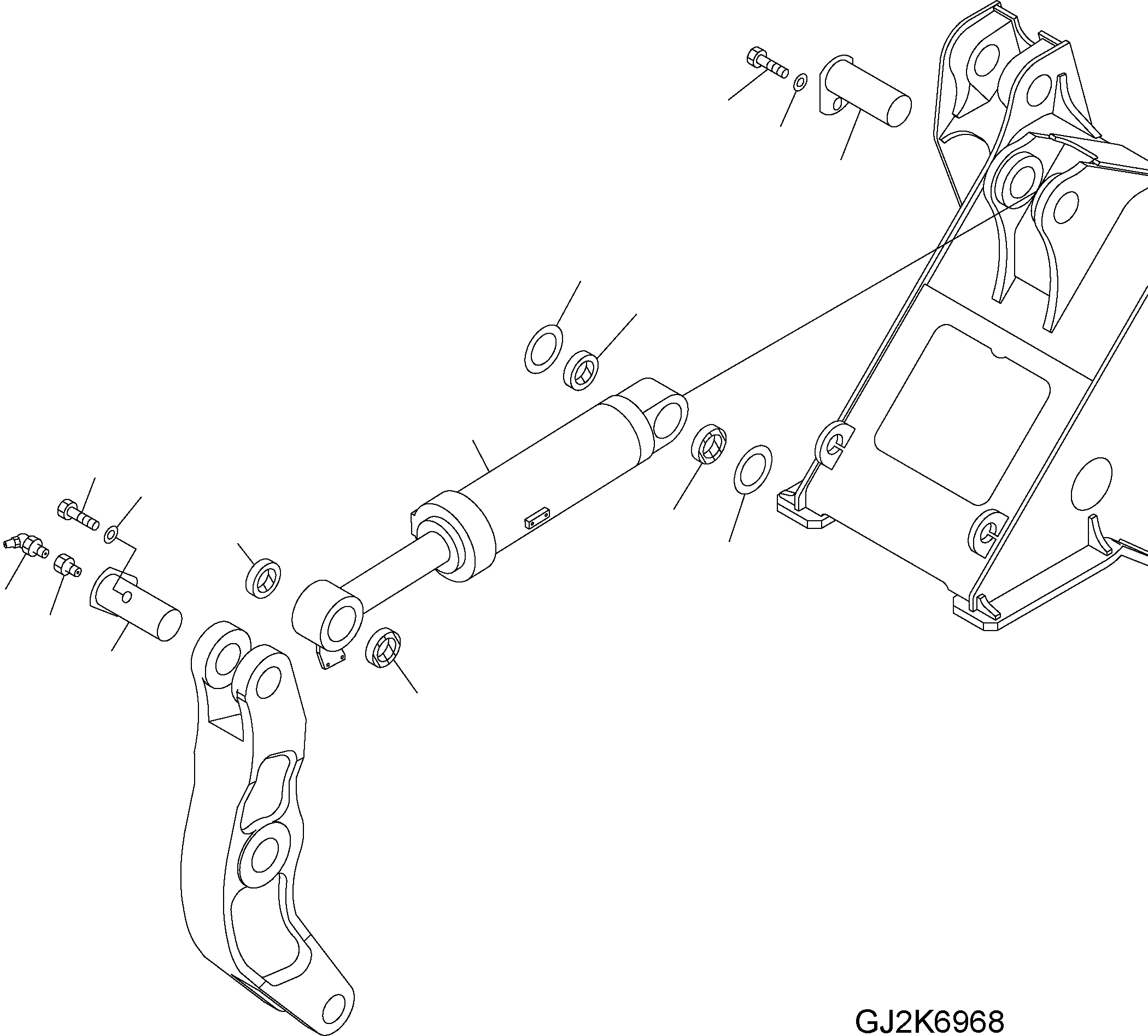 GJ2K6968