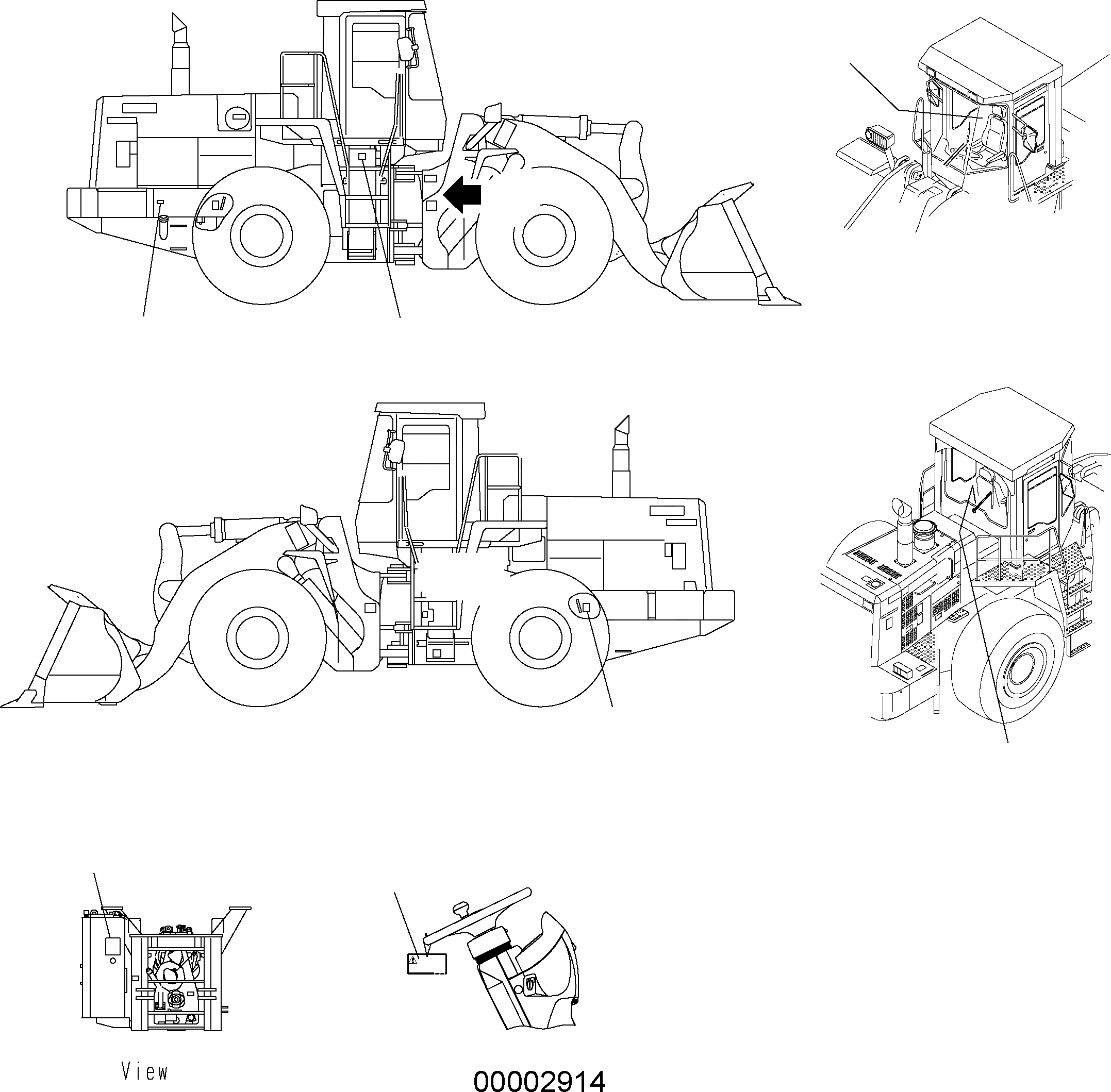 View

00002914