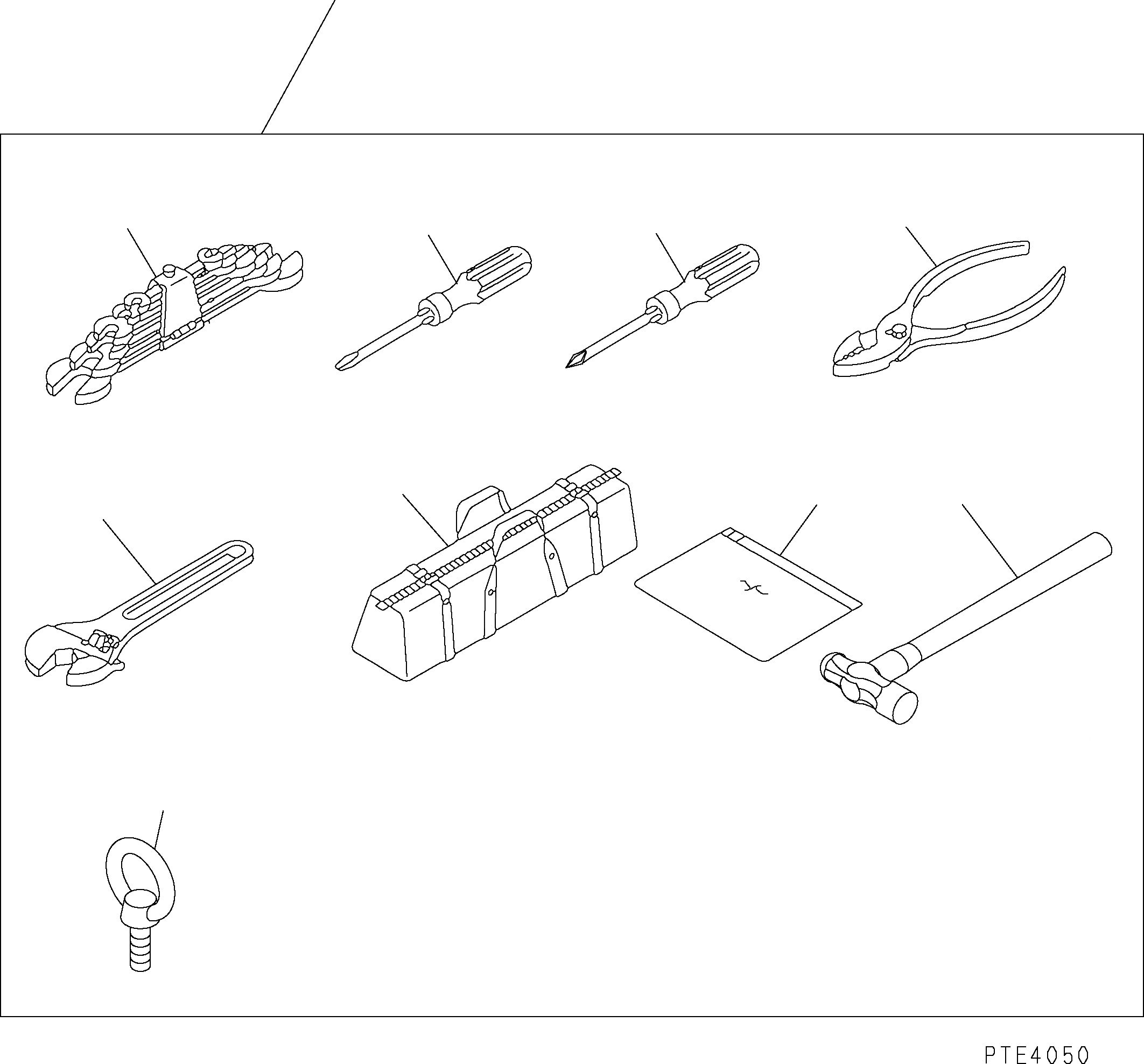 PTE4050