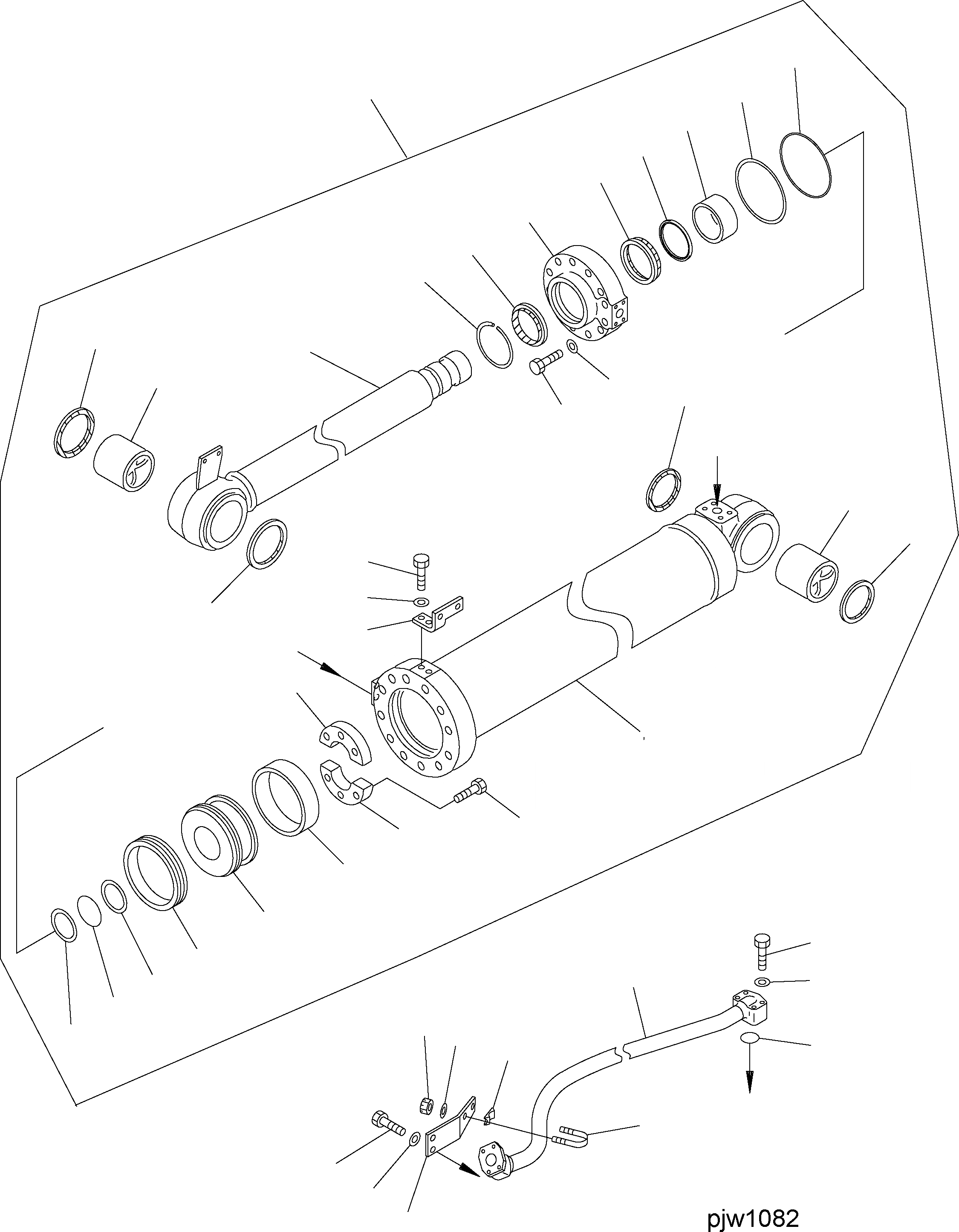 pjw1082