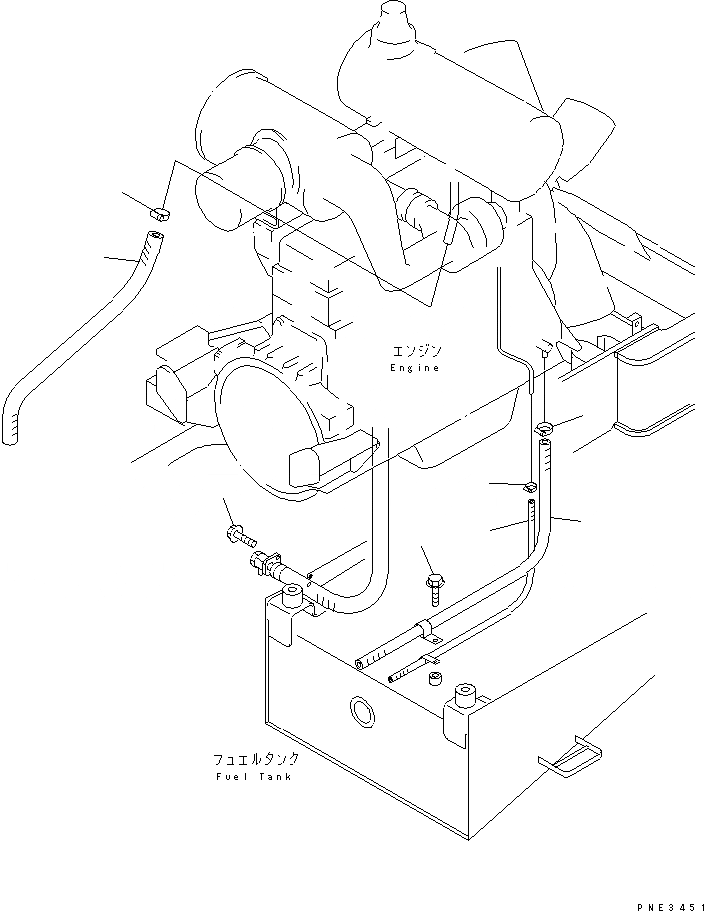 エンジン
Engine

フュエルタンク
Fuel Tank

PNE3451