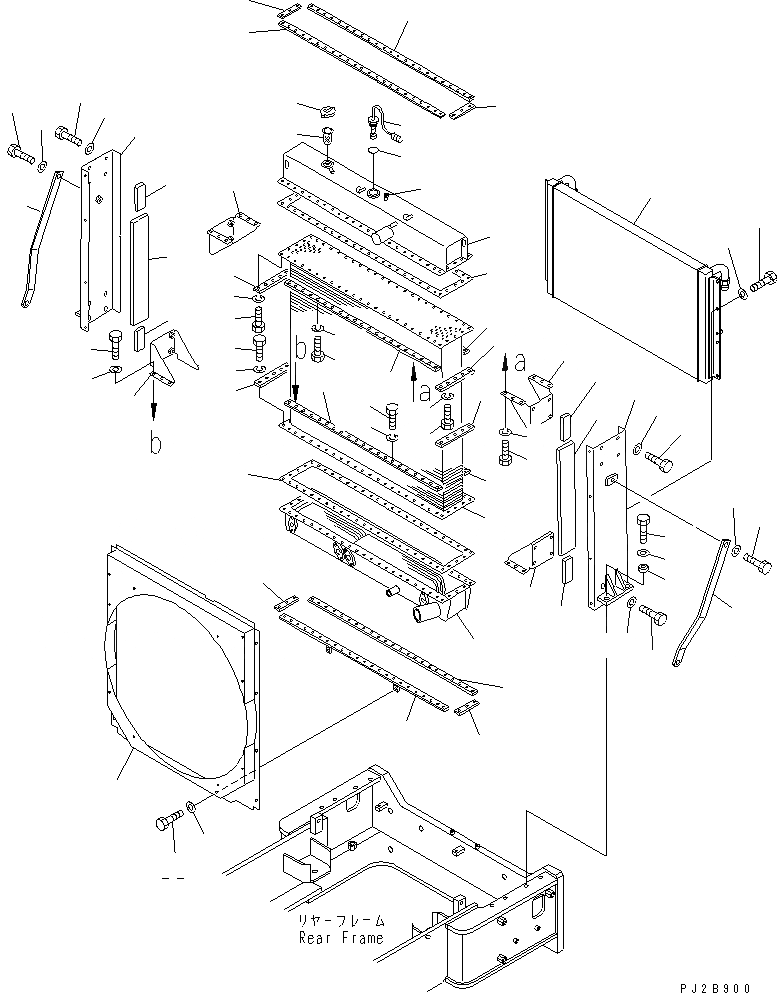 b
b
a
a
リヤーフレーム
Rear Frame
PJ2B900