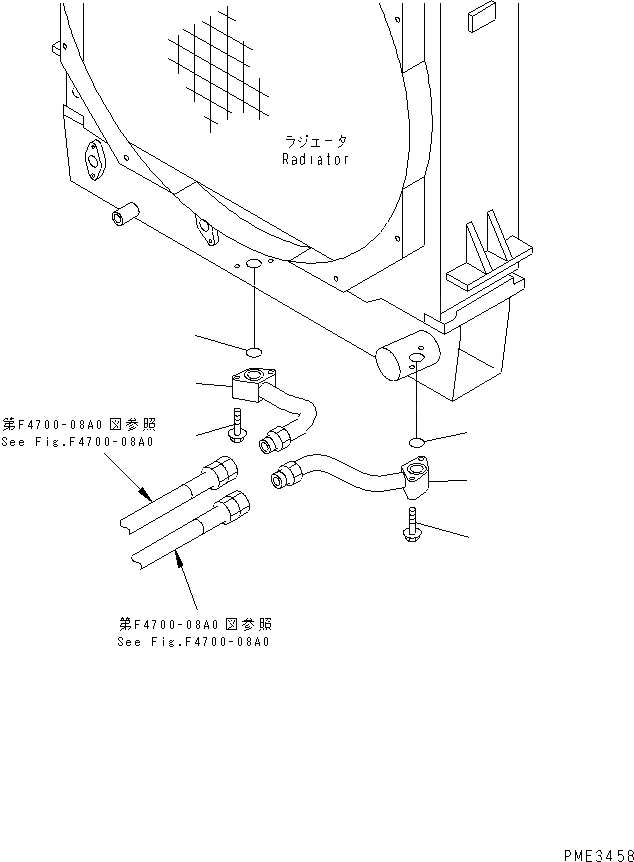 ラジエータ
Radiator

第F4700-08A0 図参照
See Fig.F4700-08A0

第F4700-08A0 図参照
See Fig.F4700-08A0

PME3458