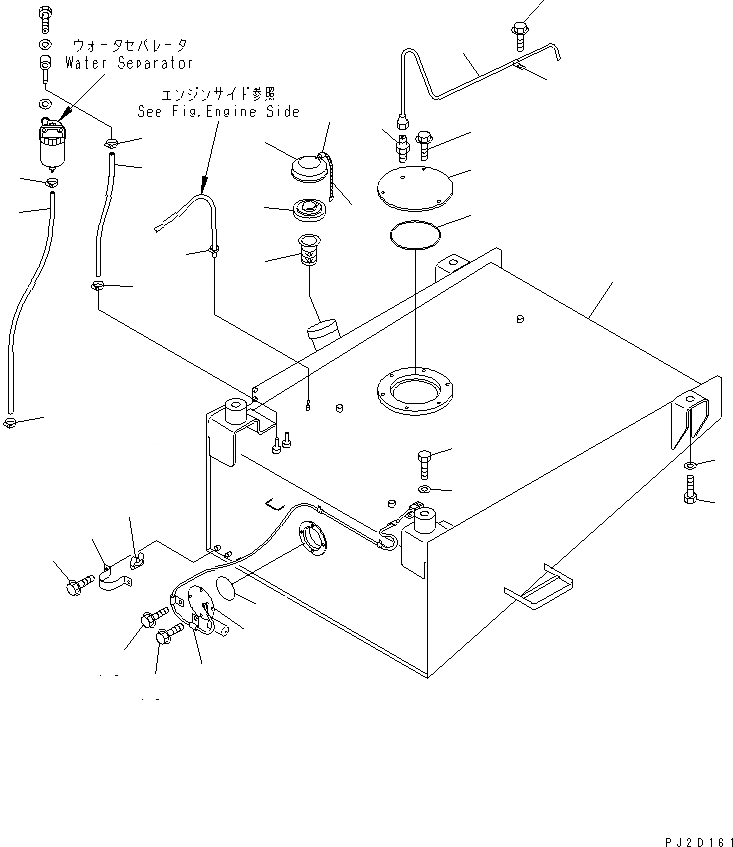 ウォータセパレータ
Water Separator

エンジンサイド参照
See Fig.Engine Side

PJ2D161