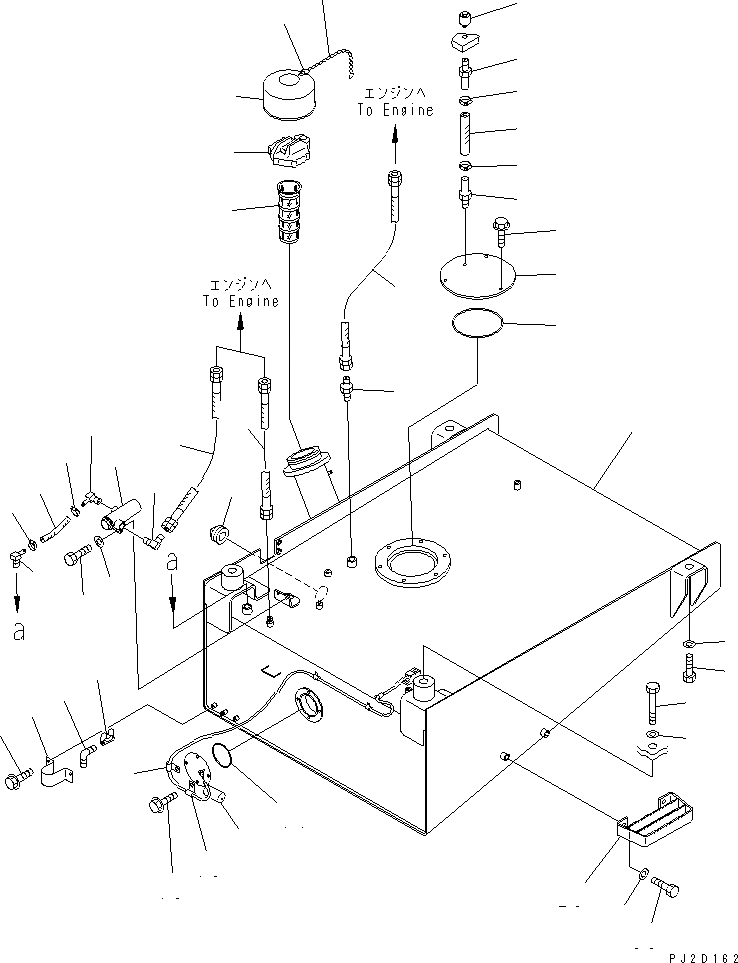 エンジンへ
To Engine

エンジンへ
To Engine

a

a

PJ2D162