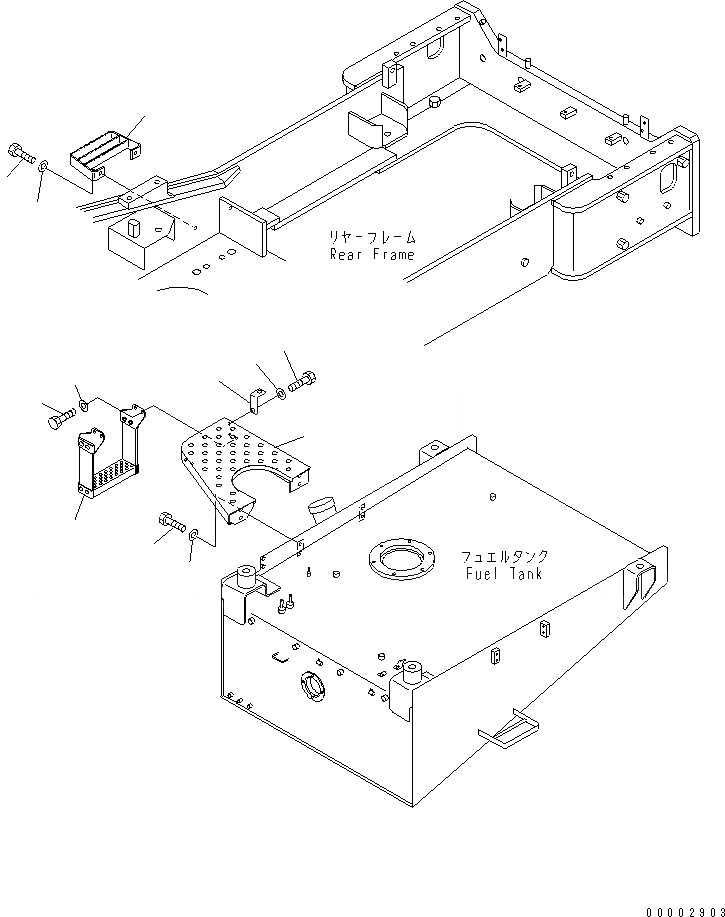 リヤーフレーム
Rear Frame

フュエルタンク
Fuel Tank

00002903