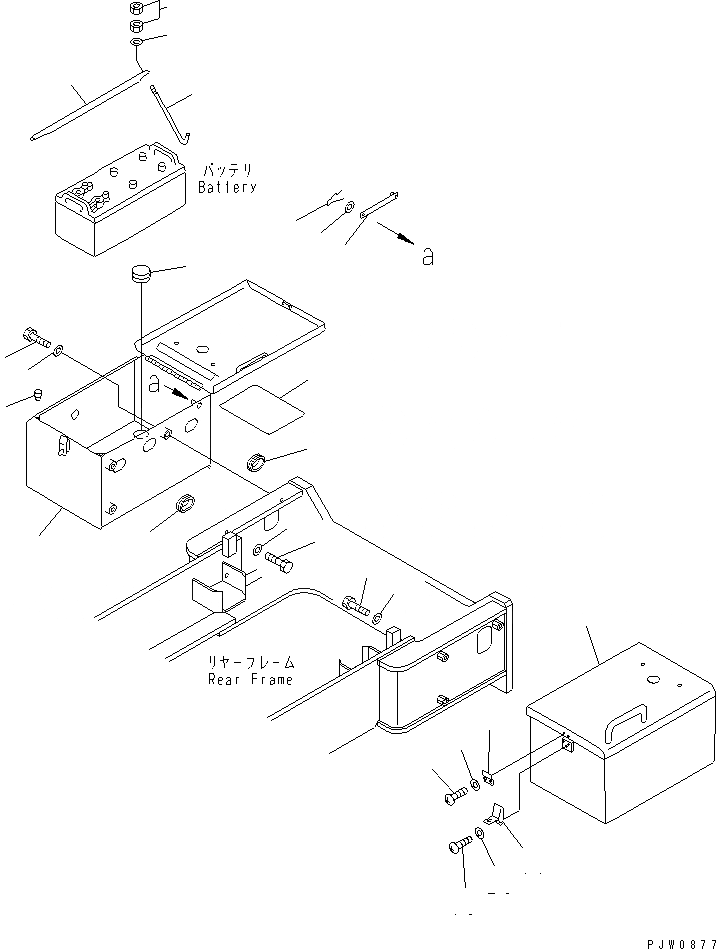 バッテリ
Battery

a

a

リヤーフレーム
Rear Frame

PJW0877