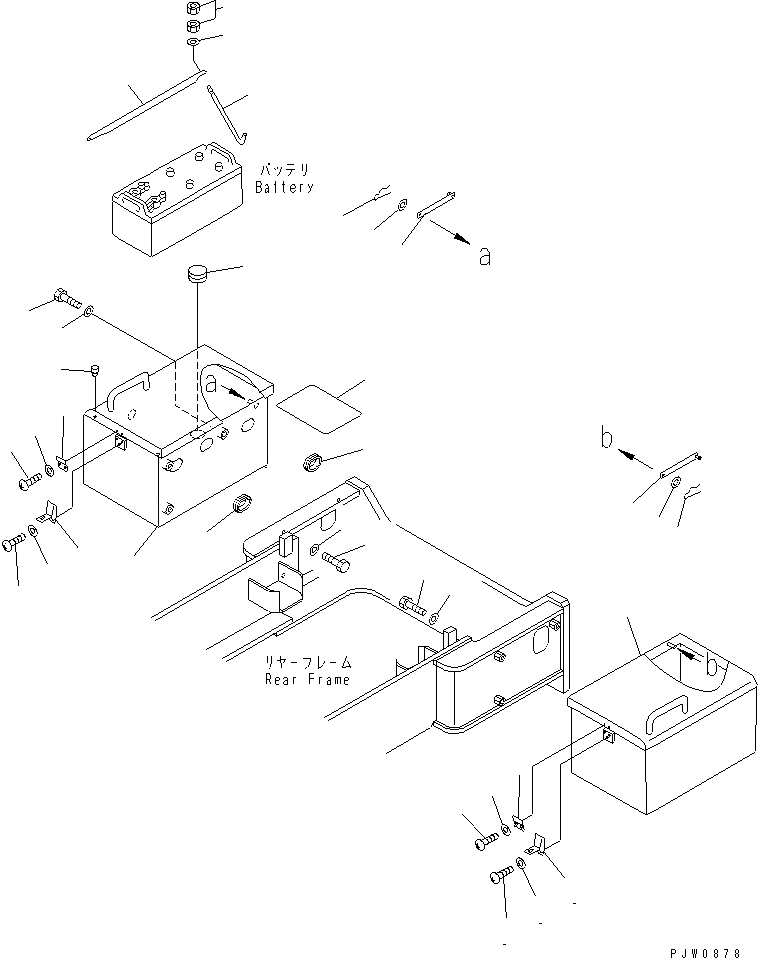 バッテリ
Baltery

a

a

b

リヤーフレーム
Rear Frame

b

PJW0878