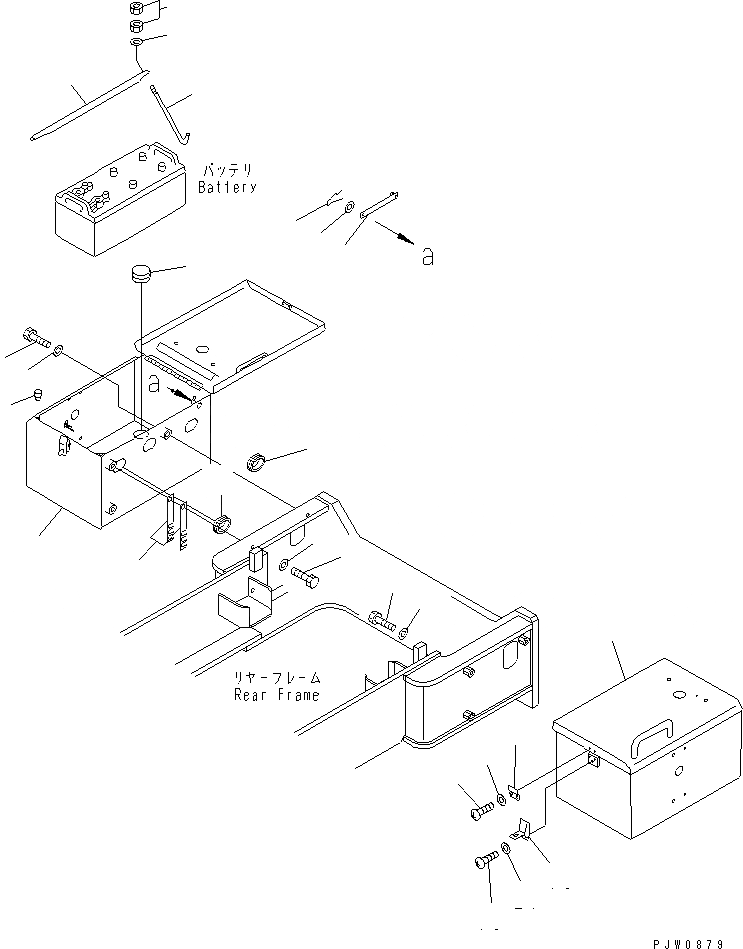 バッテリ
Battery

a

a

リヤーフレーム
Rear Frame

PJW0879