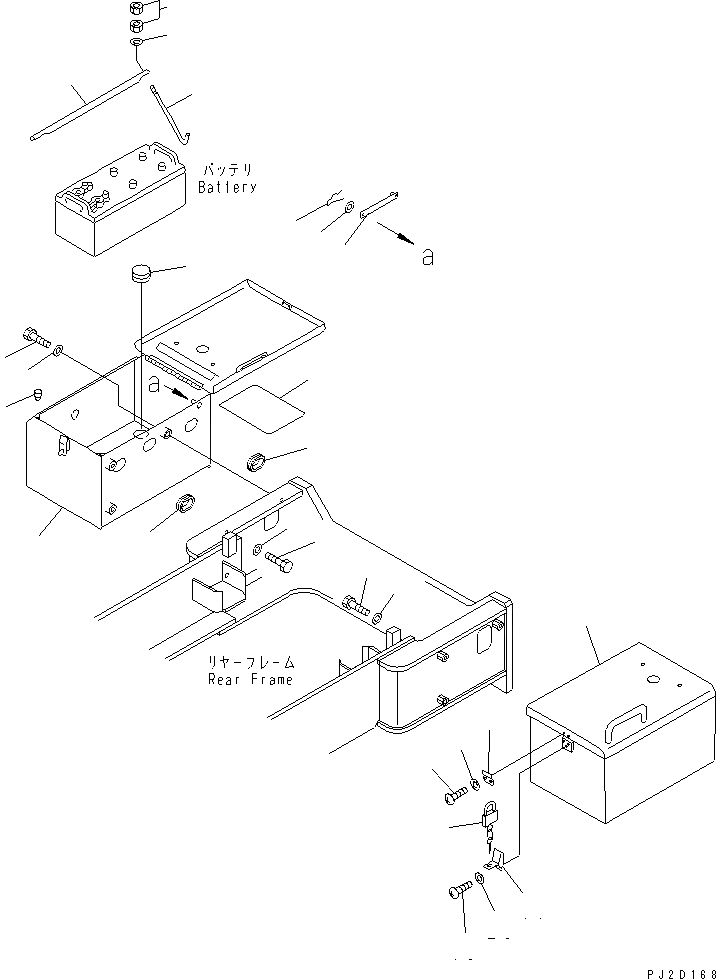 バッテリ
Battery

a

a

リヤーフレーム
Rear Frame

PJ2D168