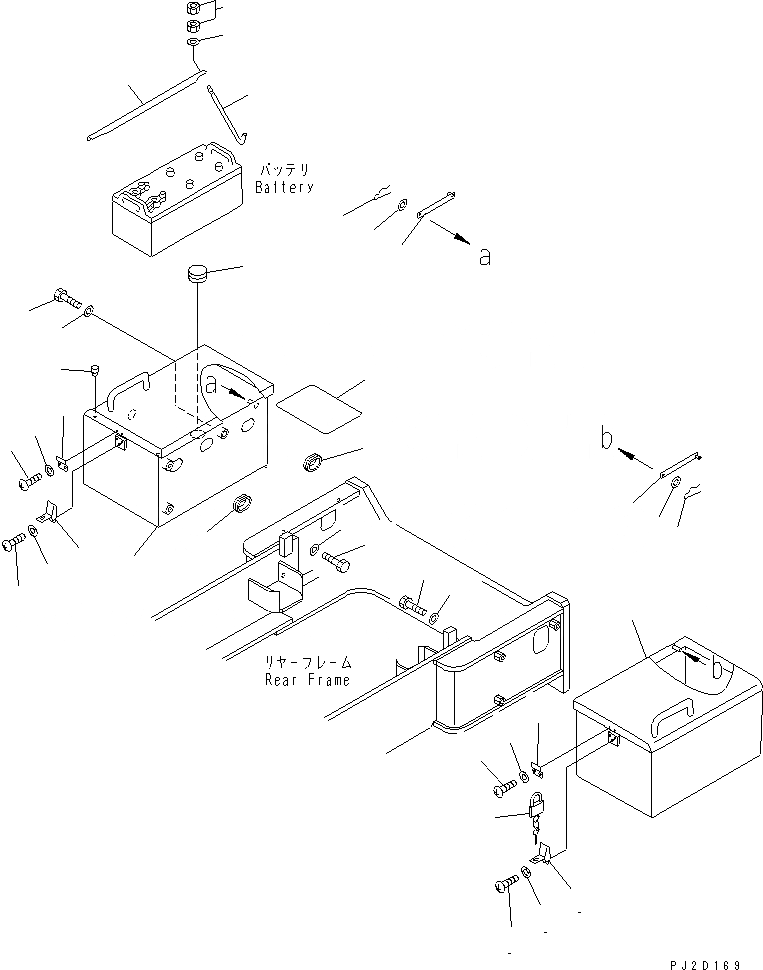 バッテリ
Battery

a

a

b

リヤーフレーム
Rear Frame

b

PJ2D169