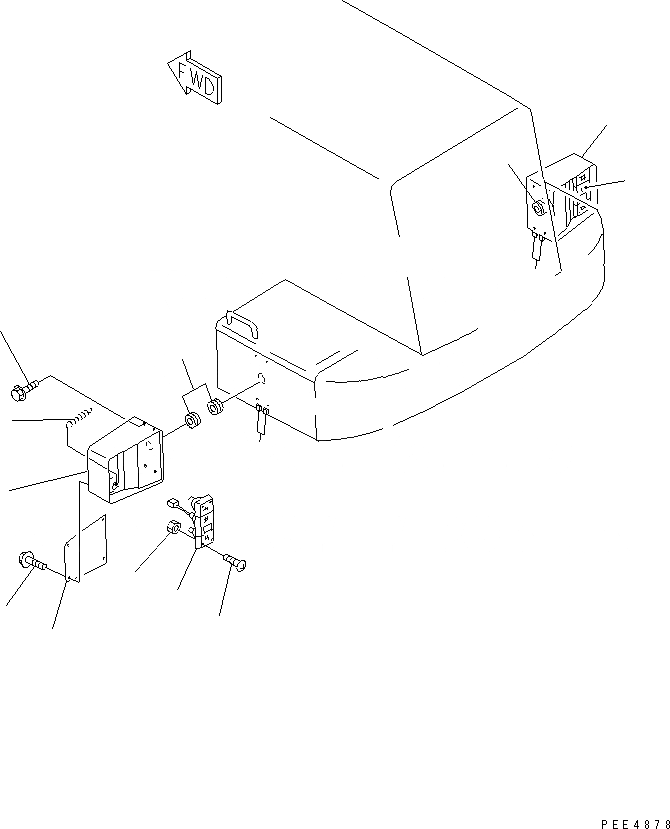 FWD

PEE4878