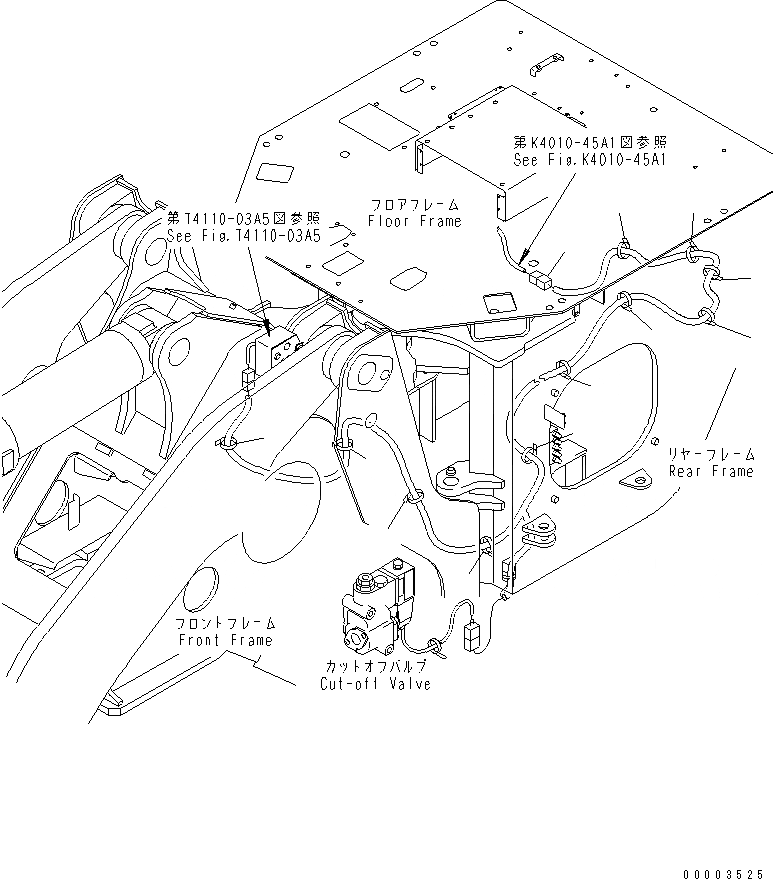 第K4010-45A1図参照
See Fig.K4010-45A1

第T4110-03A5図参照
See Fig.T4110-03A5

フロアフレーム
Floor Frame

リヤーフレーム
Rear Frame

フロントフレーム
Front Frame

カットオフバルブ
Cut-off Valve

00003525