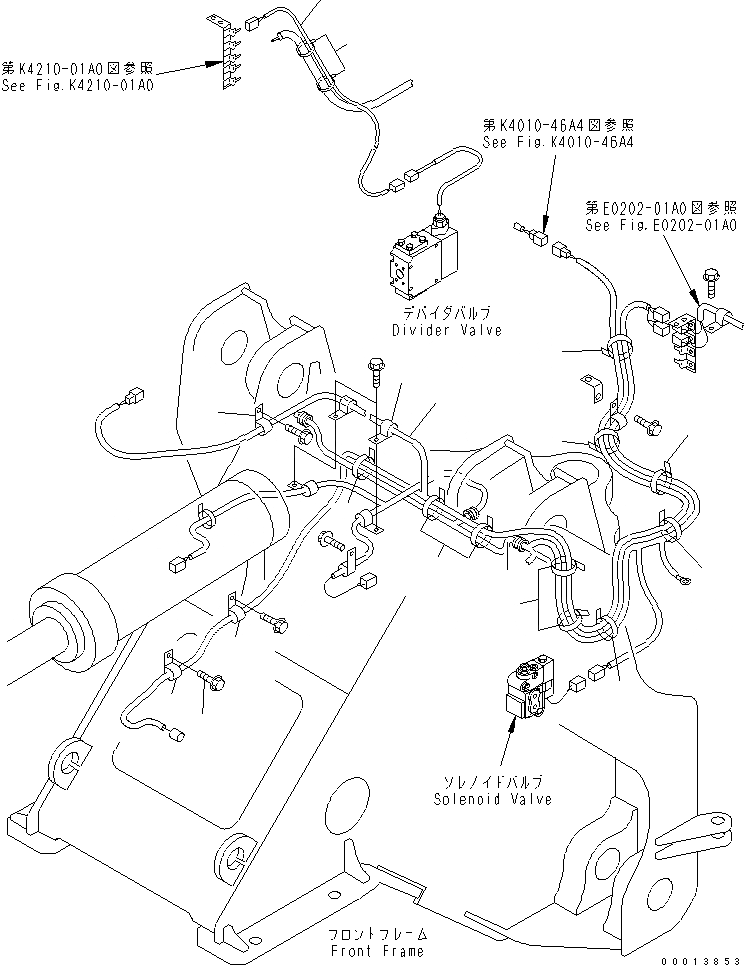 第K4210-01A0図参照
See Fig.K4210-01A0

第K4010-46A4図参照
See Fig.K4010-46A4

第E0202-01A0図参照
See Fig.E0202-01A0

デバイダバルブ
Divider Valve

ソレノイドバルブ
Solenoid Valve

フロントフレーム
Front Frame

00013853