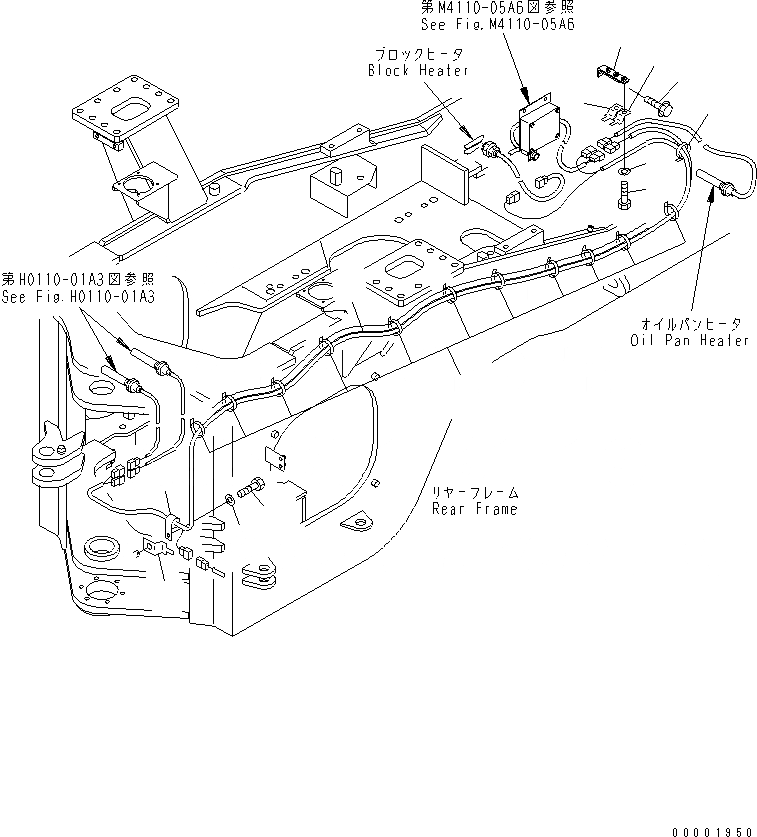 第M4110-05A6図参照
See Fig.M4110-05A6

ブロックヒータ
Block Heater

第H0110-01A3図参照
See Fig.H0110-01A3

オイルパンヒータ
Oil Pan Heater

リヤーフレーム
Rear Frame

00001950