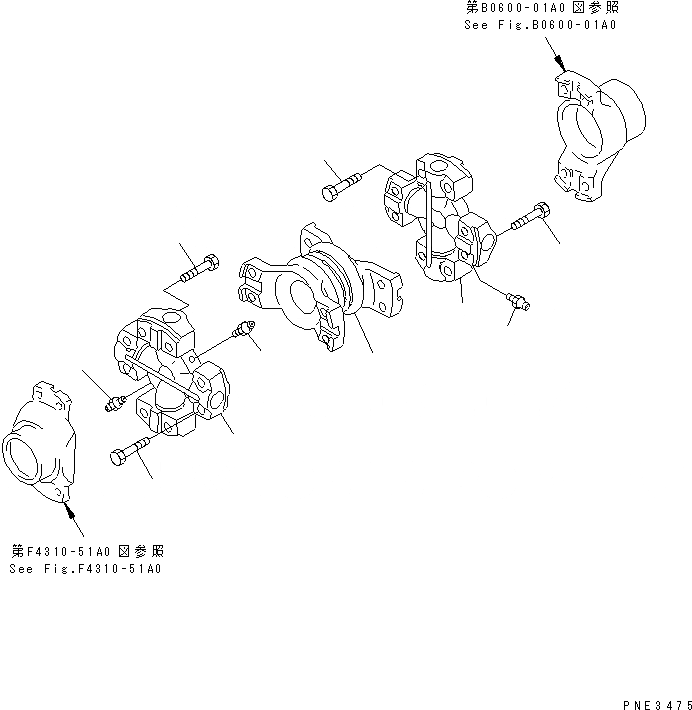 第B0600-01A0 図参照
See Fig.B0600-01A0

第F4310-51A0 図参照
See Fig.F4310-51A0

PNE3475