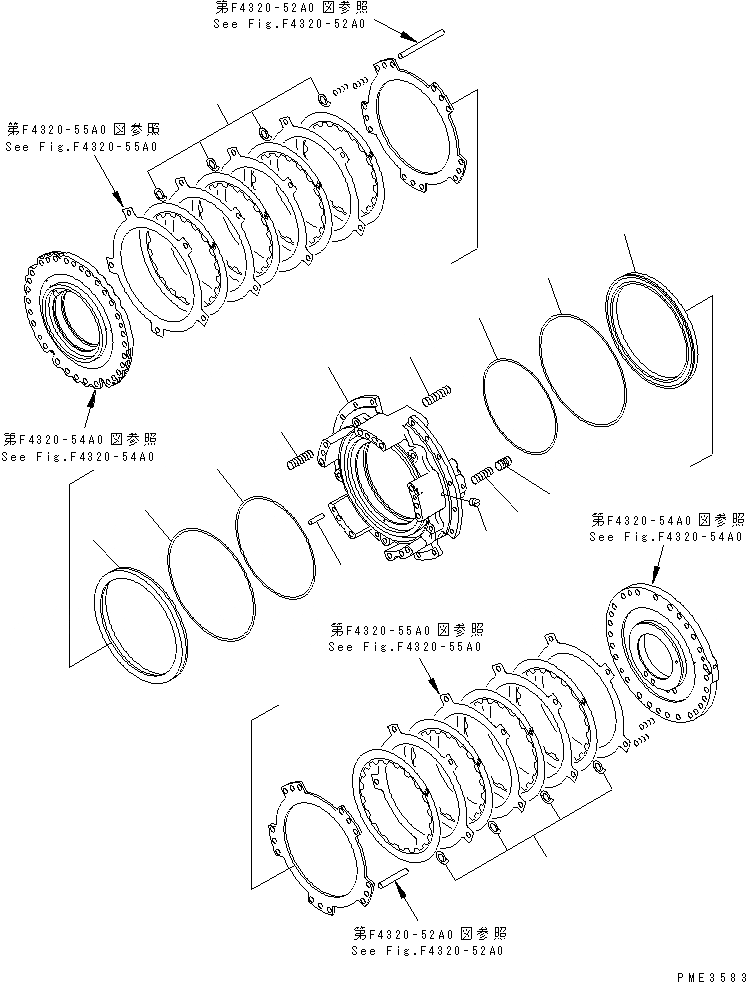 第F4320-52A0 図参照
See Fig.F4320-52A0

第F4320-55A0 図参照
See Fig.F4320-55A0

第F4320-54A0 図参照
See Fig.F4320-54A0

第F4320-54A0 図参照
See Fig.F4320-54A0

第F4320-55A0 図参照
See Fig.F4320-55A0

第F4320-52A0 図参照
See Fig.F4320-52A0

PME3583