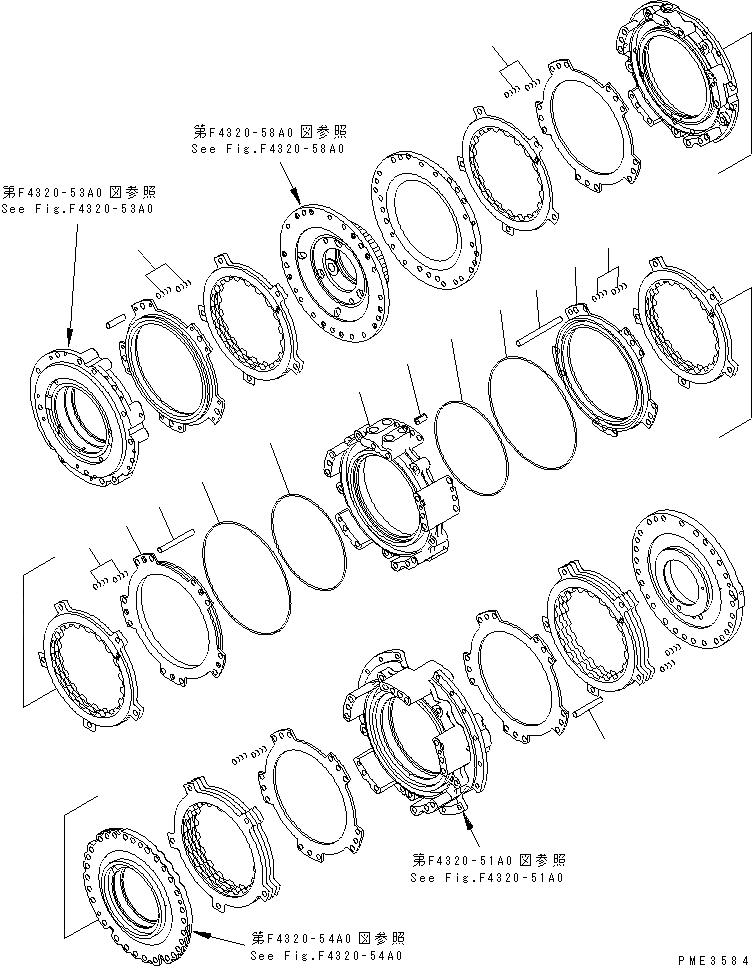 第F4320-58A0 図参照
See Fig.F4320-58A0

第F4320-53A0 図参照
See Fig.F4320-53A0

第F4320-51A0 図参照
See Fig.F4320-51A0

第F4320-54A0 図参照
See Fig.F4320-54A0

PME3584