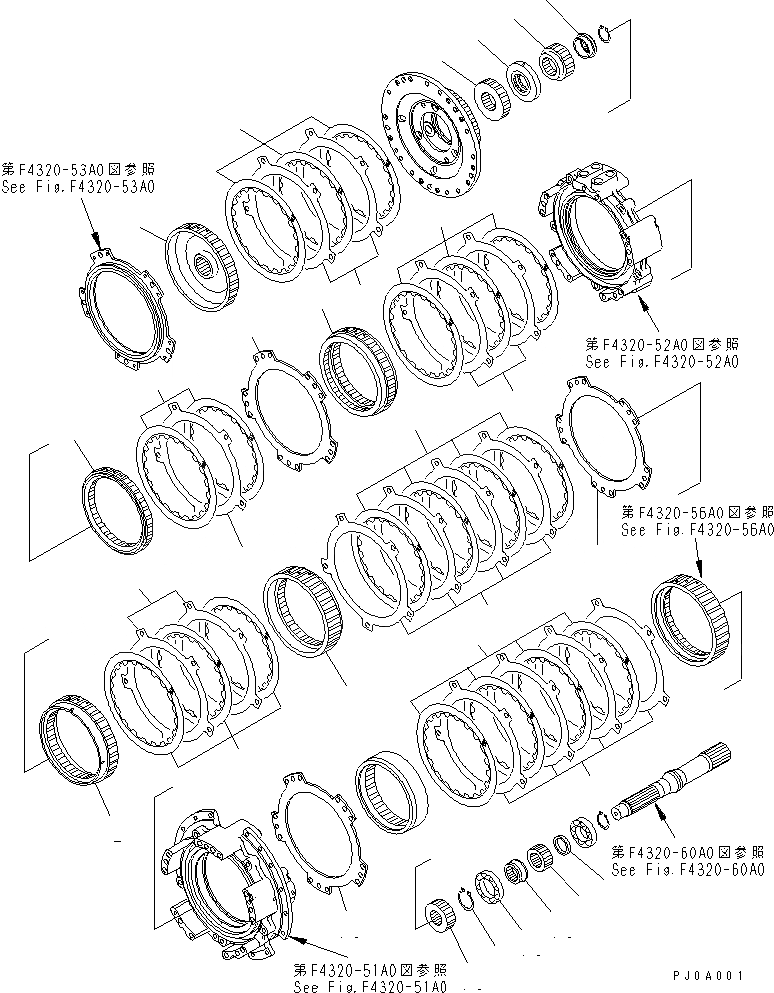 第F4320-53A0図参照
See Fig.F4320-53A0

第F4320-52A0図参照
See Fig.F4320-52A0

第F4320-56A0図参照
See Fig.F4320-56A0

第F4320-60A0図参照
See Fig.F4320-60A0

第F4320-51A0図参照
See Fig.F4320-51A0

PJ0A001