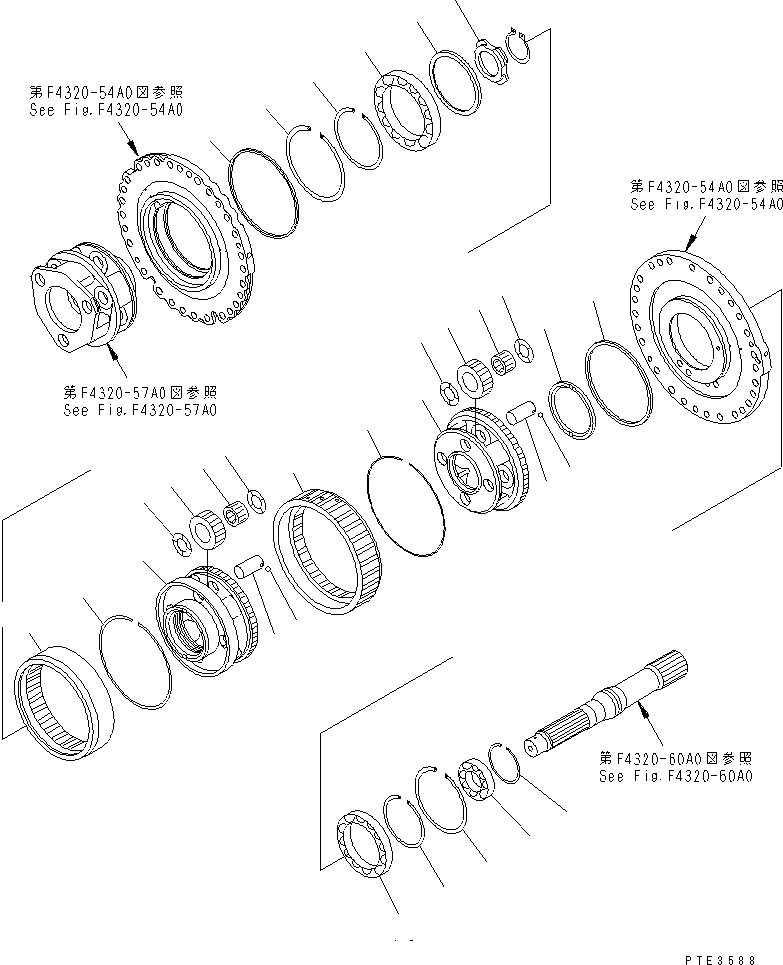 第F4320-54A0図参照
See Fig.F4320-54A0

第F4320-54A0図参照
See Fig.F4320-54A0

第F4320-57A0図参照
See Fig.F4320-57A0

第F4320-60A0図参照
See Fig.F4320-60A0

PTE3588