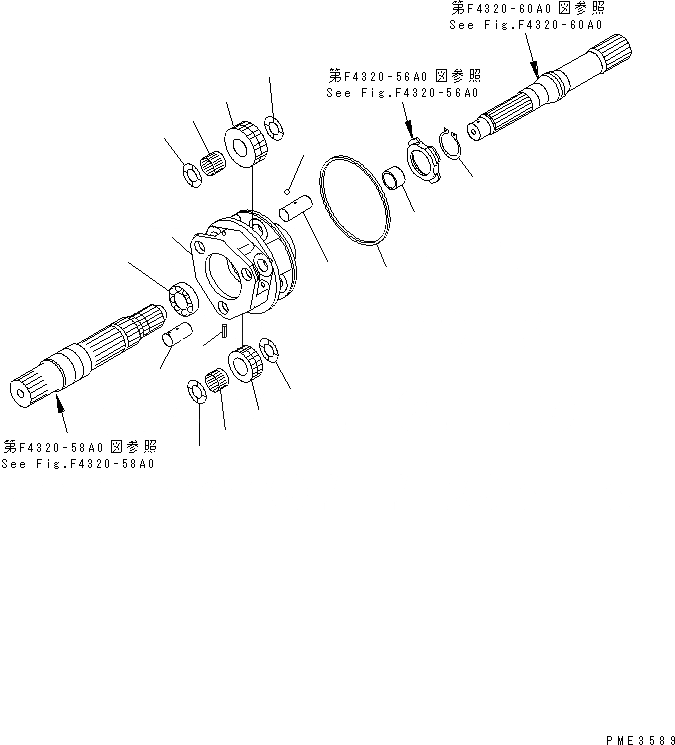 第F4320-60A0 図参照
See Fig.F4320-60A0

第F4320-56A0 図参照
See Fig.F4320-56A0

第F4320-58A0 図参照
See Fig.F4320-58A0

PME3589