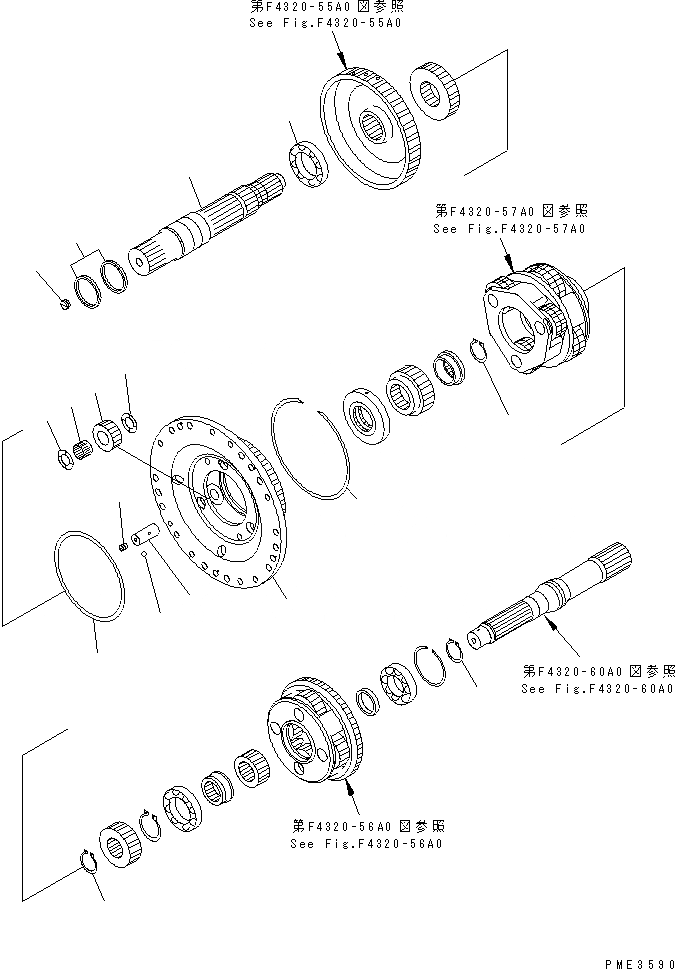 第F4320-55A0 図参照
See Fig.F4320-55A0

第F4320-57A0 図参照
See Fig.F4320-57A0

第F4320-60A0 図参照
See Fig.F4320-60A0

第F4320-56A0 図参照
See Fig.F4320-56A0

PME3590