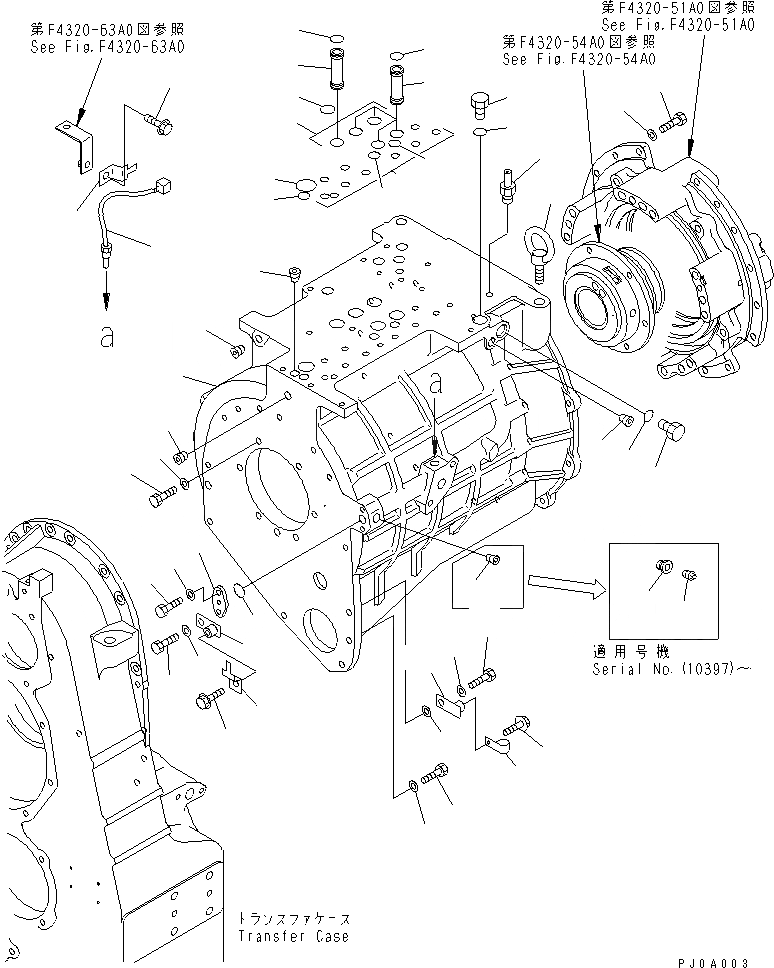 第F4320-63A0図参照
See Fig.F4320-63A0

第F4320-51A0図参照
See Fig.F4320-51A0

第F4320-54A0図参照
See Fig.F4320-54A0

a

a

適用号機
Serial No.(10397)～

トランスファケース
Transfer Case

PJ0A003