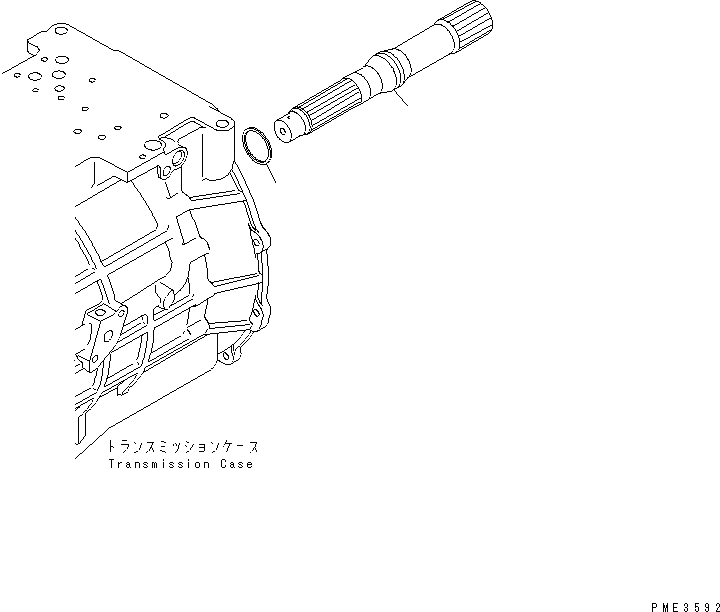 トランスミッションケース
Transmission Case

PME3592