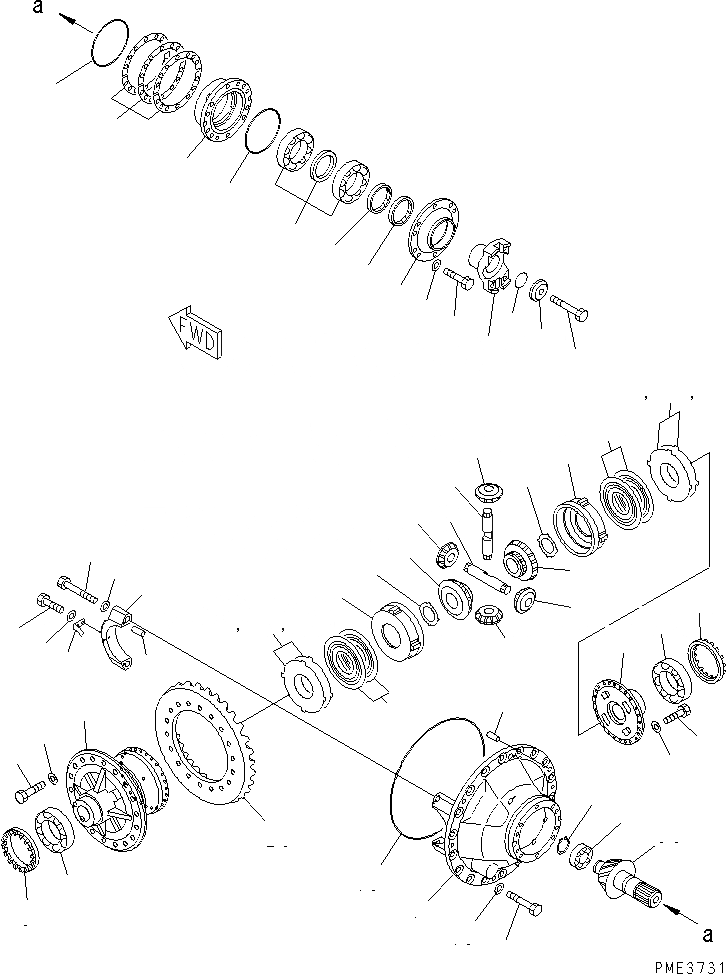 a

FWD

a

PME3731