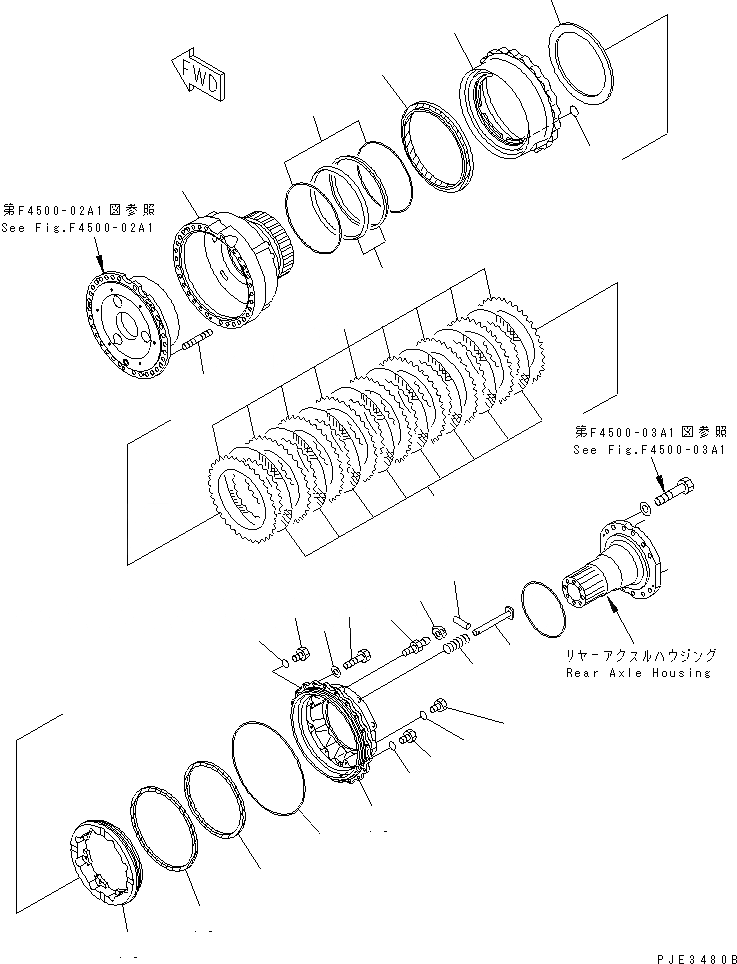 FWD

第F4500-02A1図参照
See Fig.F4500-02A1

第F4500-03A1図参照
See Fig.F4500-03A1

リヤーアクスルハウジング
Rear Axle Housing

PJE3480B