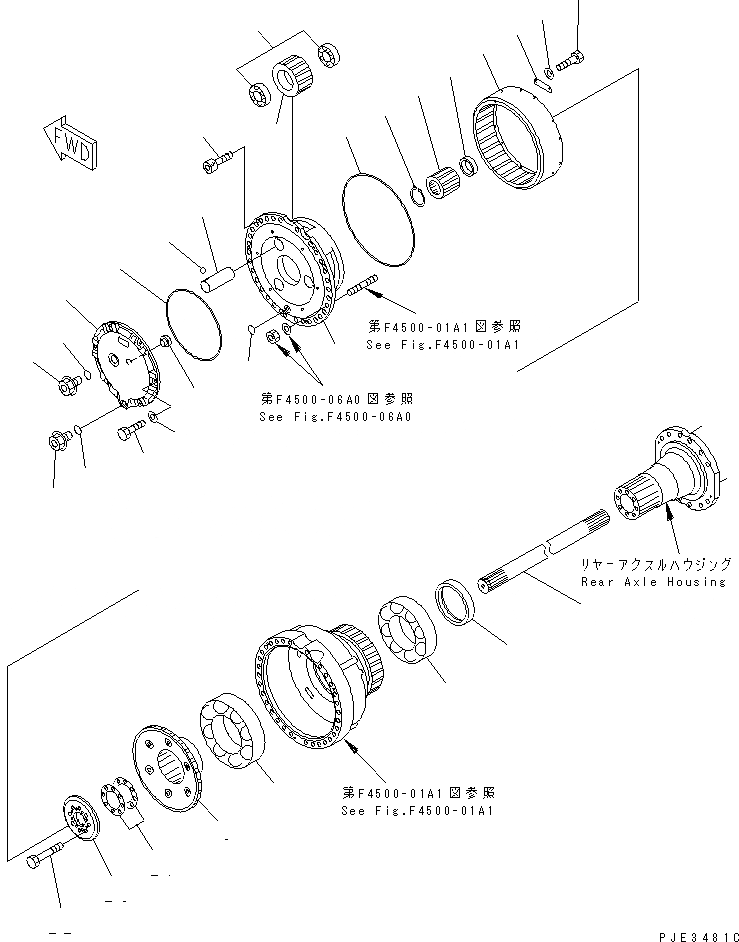 FWD

第F4500-01A1図参照
See Fig.F4500-01A1

第F4500-06A0図参照
See Fig.F4500-06A0

リヤーアクスルハウジング
Rear Axle Housing

第F4500-01A1図参照
See Fig.F4500-01A1

PJE3481C