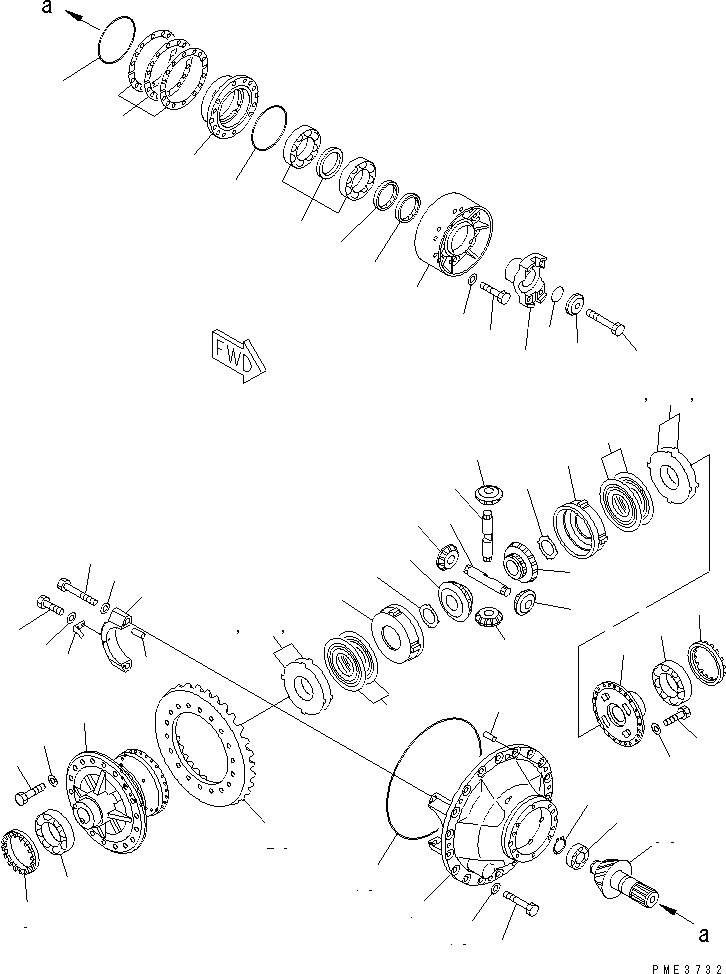 a
FWD
a
PME3732