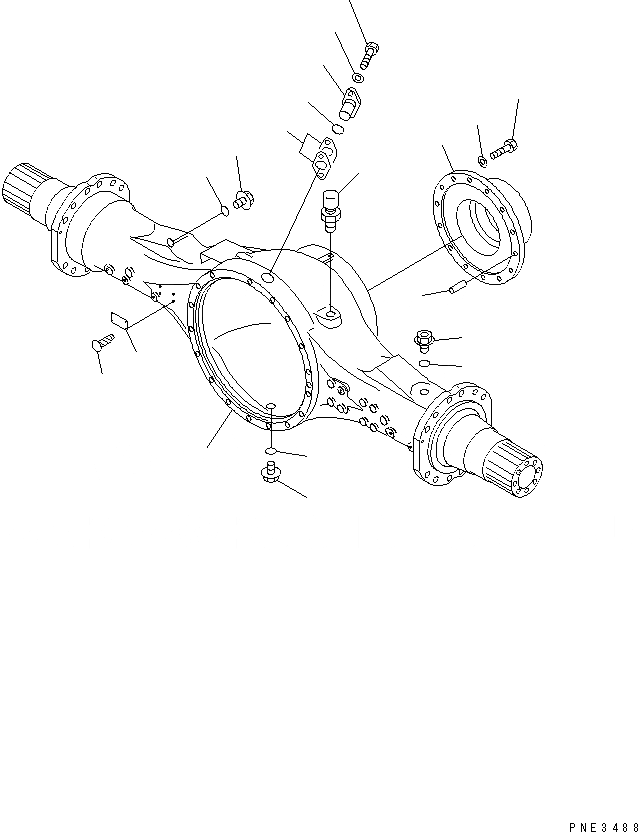 PNE3488