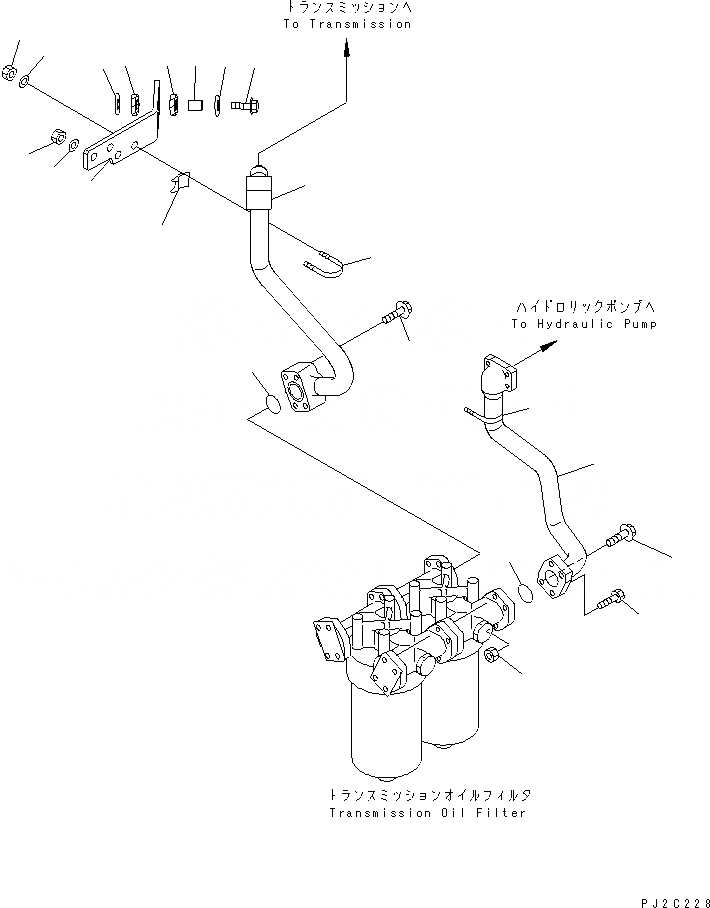 トランスミッションへ
To Transmission

ハイドロリックポンプへ
To Hydraulic Pump

トランスミッションオイルフィルタ
Transmission Oil Filter

PJ2C228