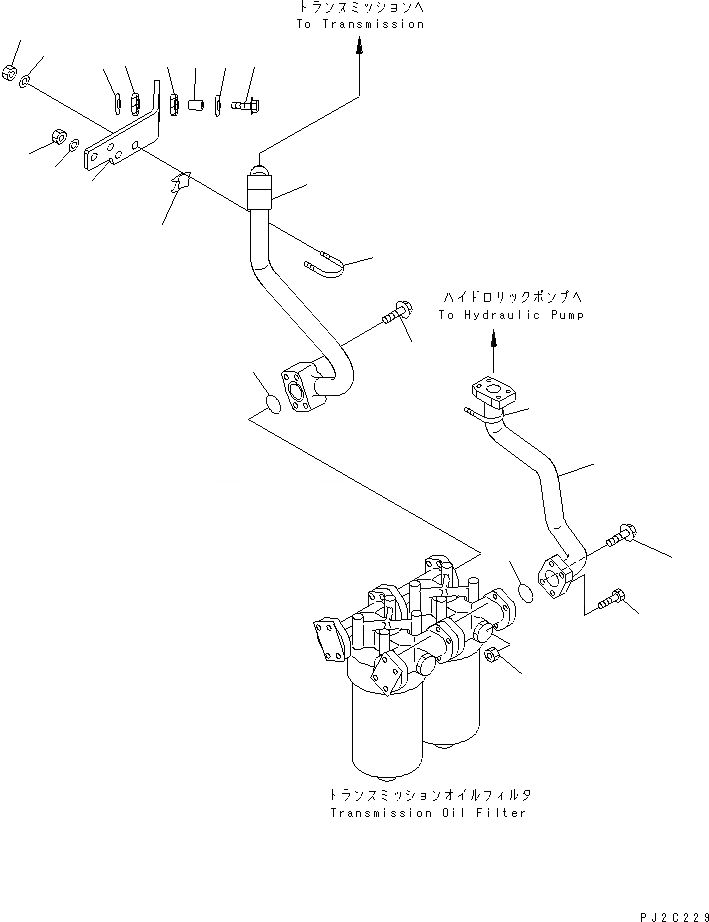 トランスミッションへ
To Transmission

ハイドロリックポンプへ
To Hydraulic Pump

トランスミッションオイルフィルタ
Transmission Oil Filter

PJ2C229