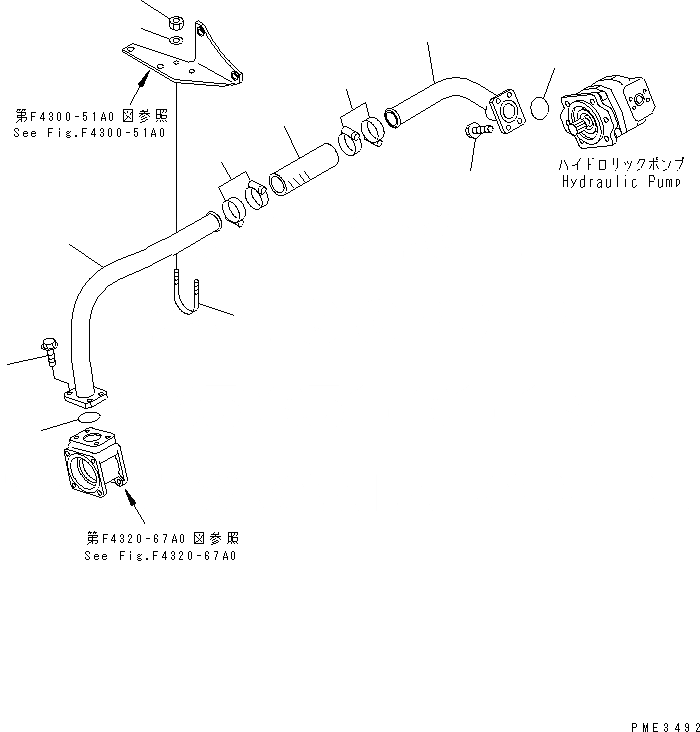 第F4300-51A0 図参照
See Fig.F4300-51A0

ハイドロリックポンプ
Hydraulic Pump

第F4320-67A0 図参照
See Fig.F4320-67A0

PME3492