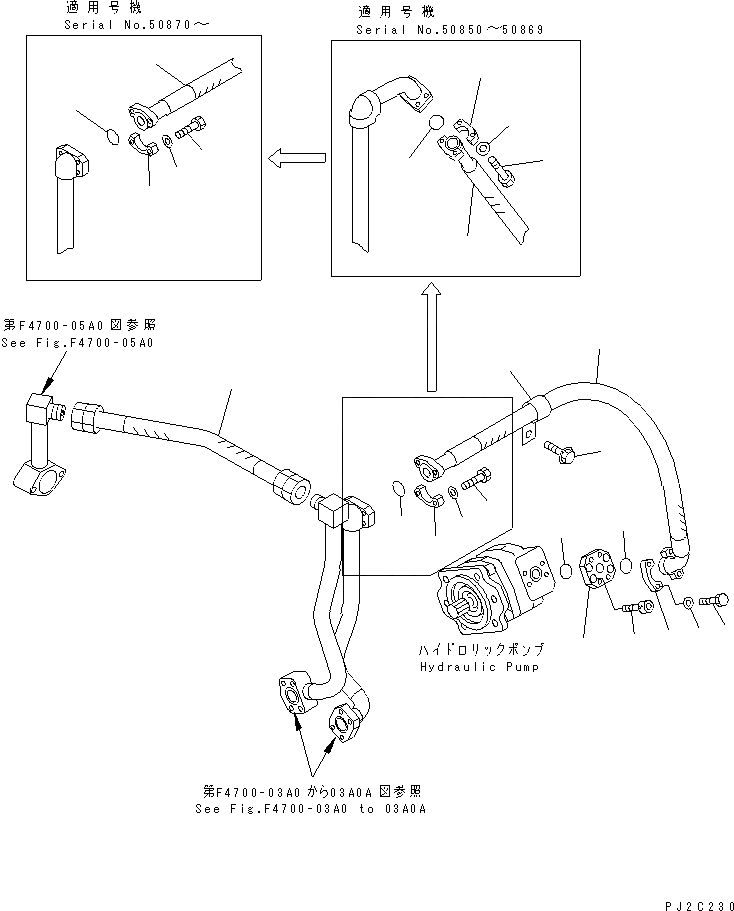 適用号機
Serial No.50870～

適用号機
Serial No.50850～50869

第F4700-05A0図参照
See Fig.F4700-05A0

ハイドロリックポンプ
Hydraulic Pump

第F4700-03A0から03A0A図参照
See Fig.F4700-03A0 to 03A0A

PJ2C230