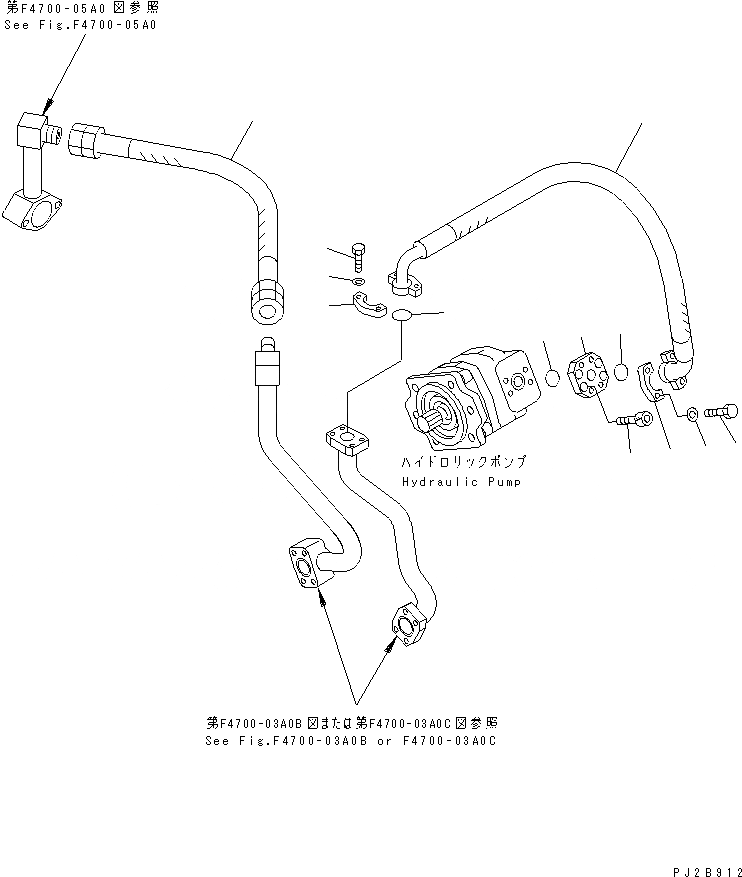 第F4700-05A0 図参照
See Fig.F4700-05A0

ハイドロリックポンプ
Hydraulic Pump

第F4700-03A0B 図または第F4700-03A0C 図参照
See Fig.F4700-03A0B or F4700-03A0C

PJ2B912