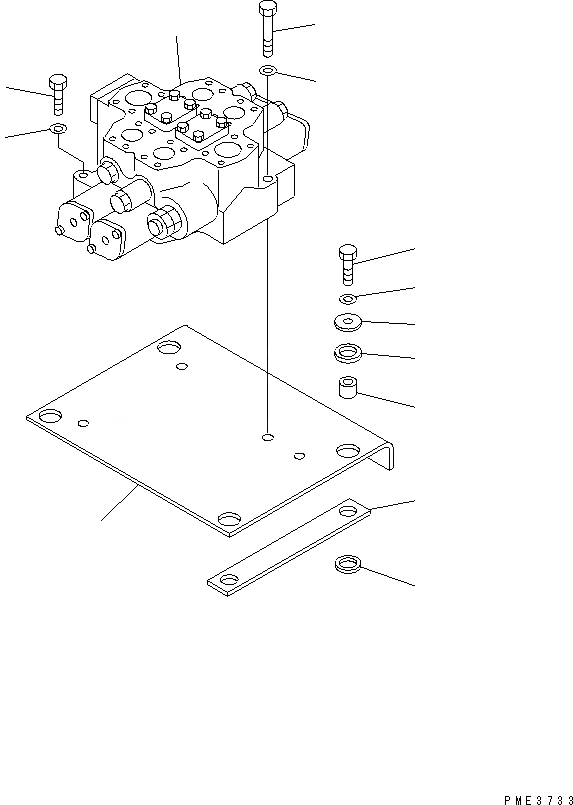 PME3733