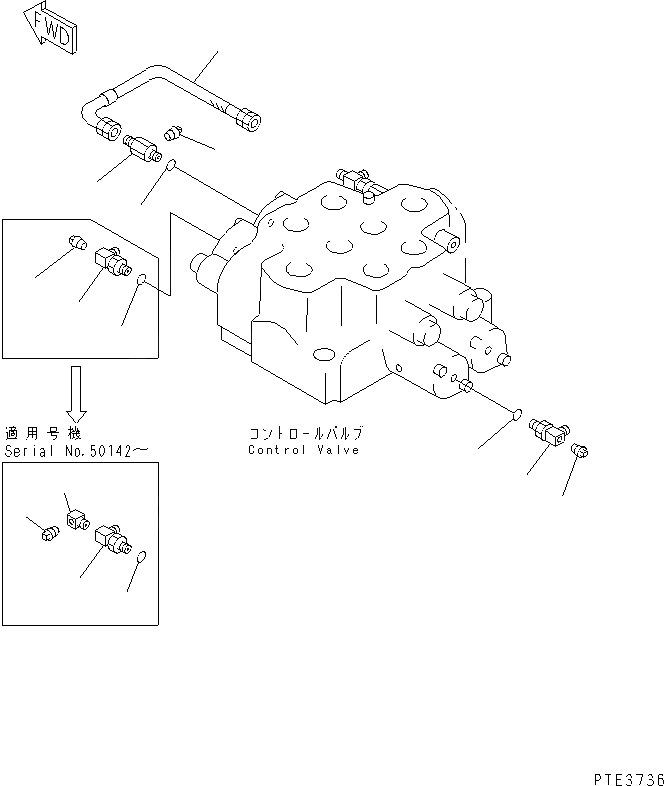 FWD

適用号機
Serial No.50142～

コントロールバルブ
Control Valve

PTE3736