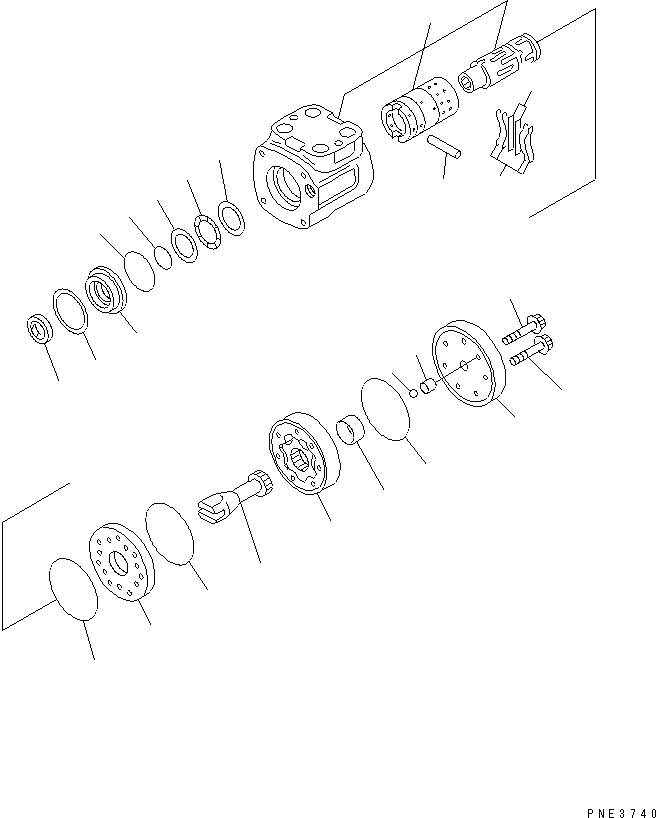 PNE3740