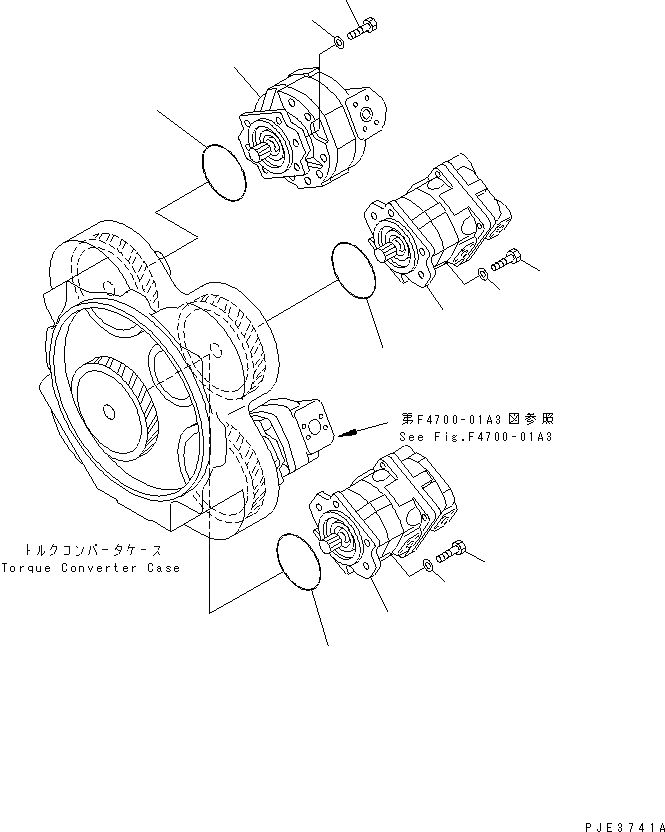 第F4700-01A3図参照
See Fig.F4700-01A3

トルクコンバータケース
Torque Converter Case

PJE3741A