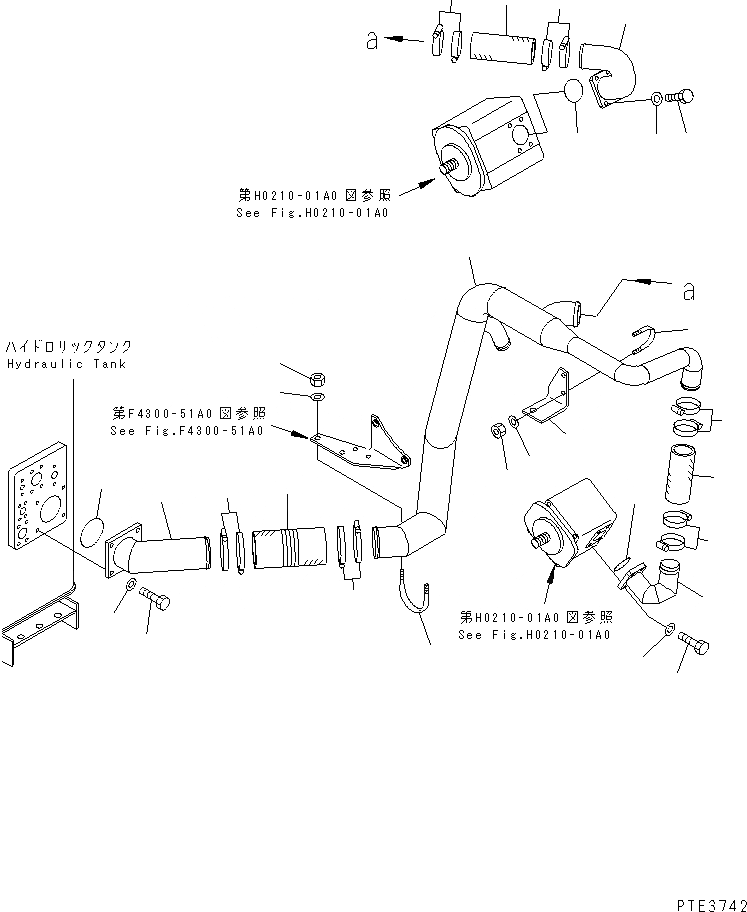 a

第H0210-01A0 図参照
See Fig.H0210-01A0

a

ハイドロリックタンク
Hydraulic Tank

第F4300-51A0 図参照
See Fig.F4300-51A0

第H0210-01A0 図参照
See Fig.H0210-01A0

PTE3742