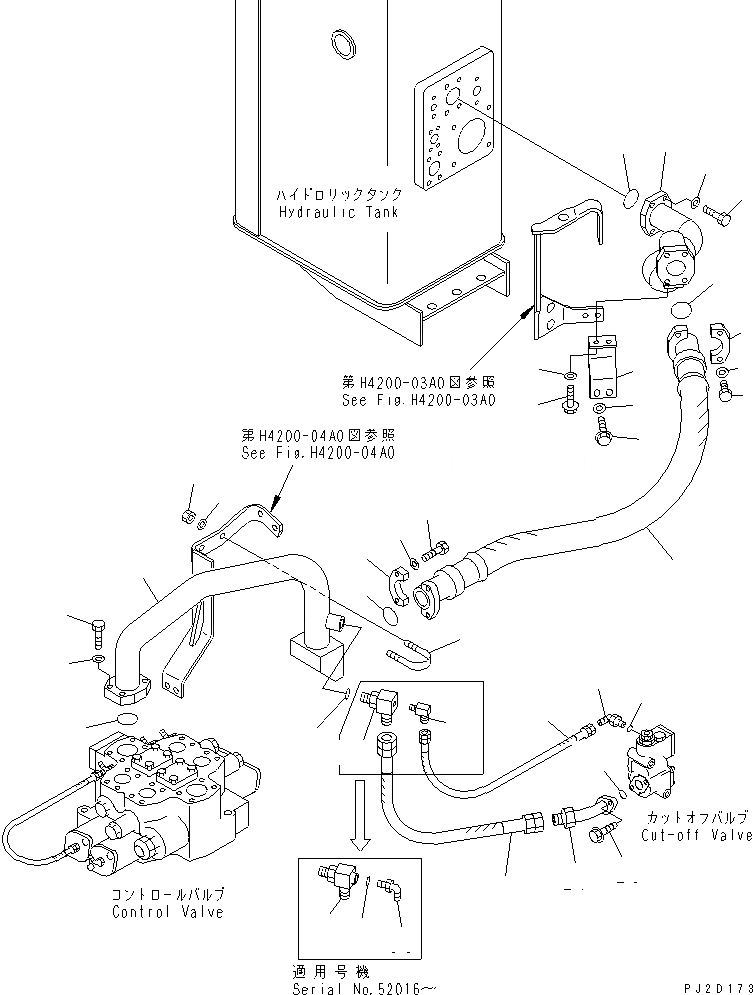 ハイドロリックタンク
Hydraulic Tank

第H4200-03A0図参照
See Fig.H4200-03A0

第H4200-04A0図参照
See Fig.H4200-04A0

カットオフバルブ
Cut-off Valve

コントロールバルブ
Control Valve

適用号機
Serial No.52016～

PJ2D173