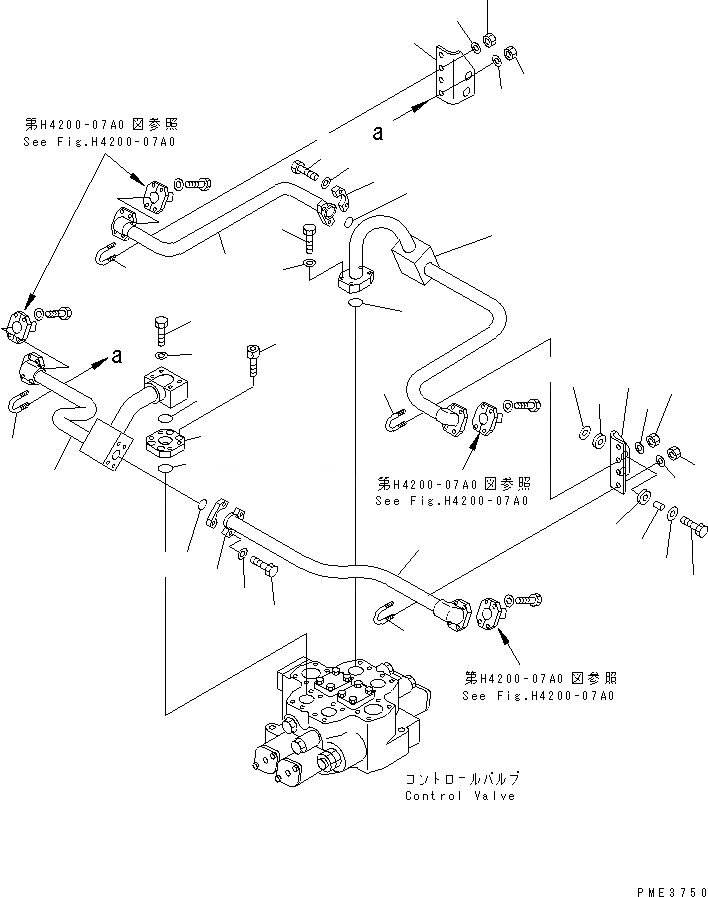 第H4200-07A0 図参照
See Fig.H4200-07A0

a

a

第H4200-07A0 図参照
See Fig.H4200-07A0

第H4200-07A0 図参照
See Fig.H4200-07A0

コントロールバルブ
Control Valve

PME3750