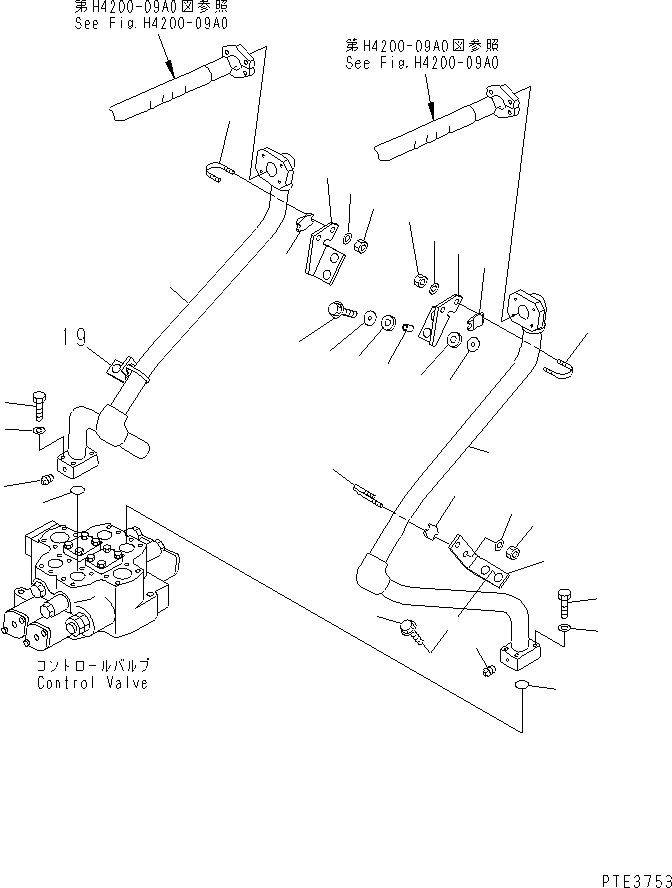 第H4200-09A0図参照
See Fig.H4200-09A0

第H4200-09A0図参照
See Fig.H4200-09A0

19

コントロールバルブ
Control Valve

PTE3753